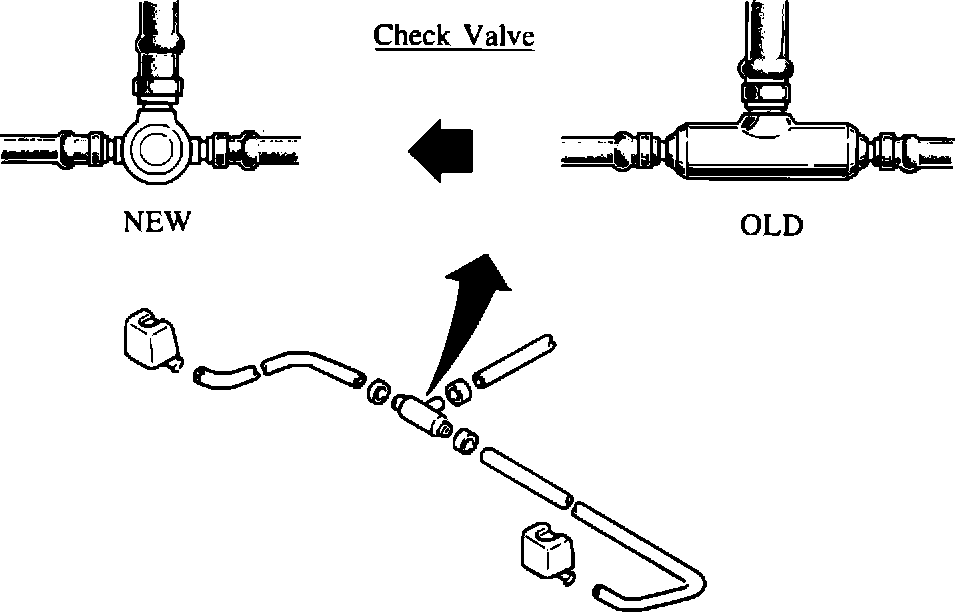 Check Valve

NEW

OLD