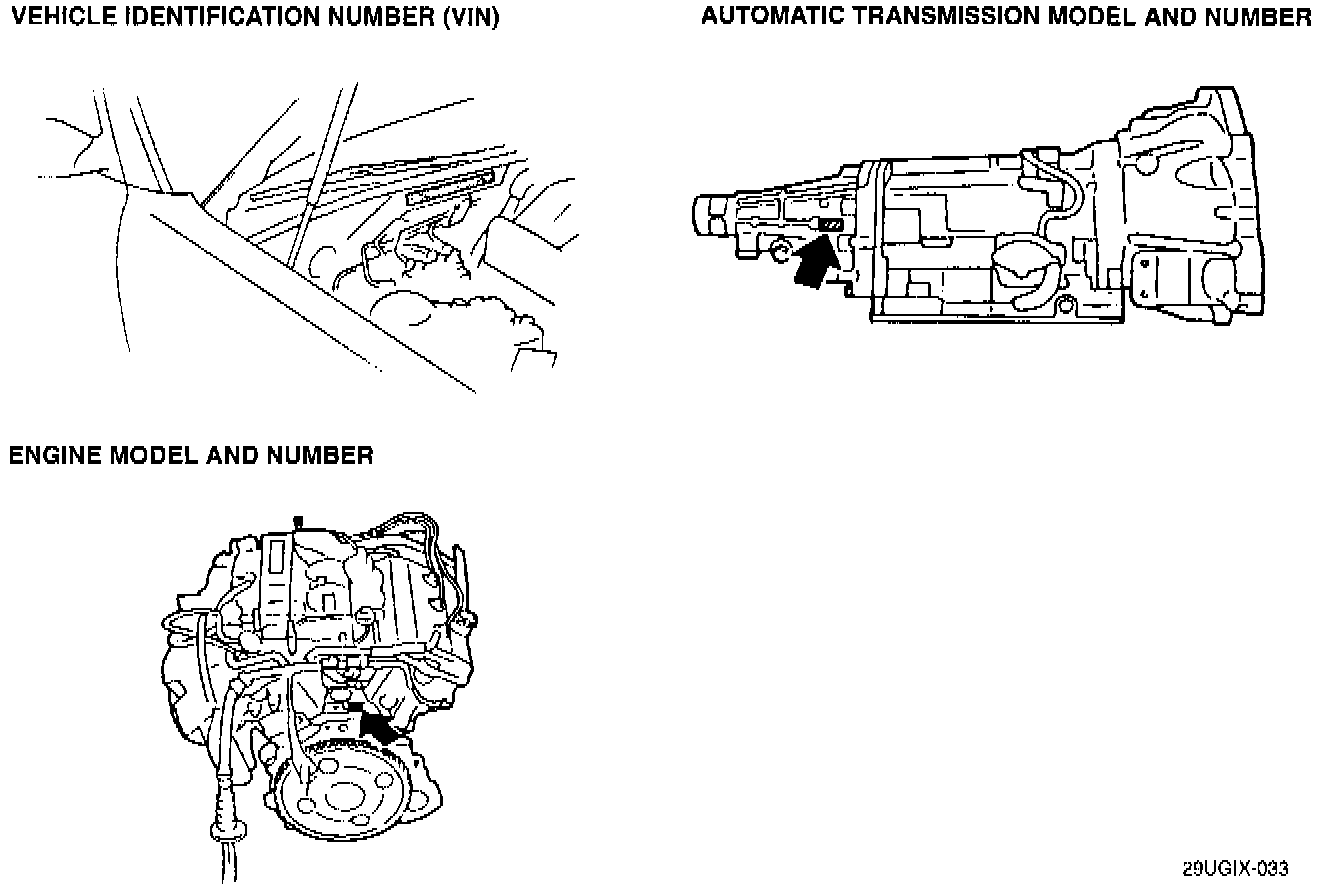 VEHICLE IDENTIFICATION NUMBER (VIN)

AUTOMATIC TRANSMISSION MODEL AND NUMBER

ENGINE MODEL AND NUMBER

29UGIX-033