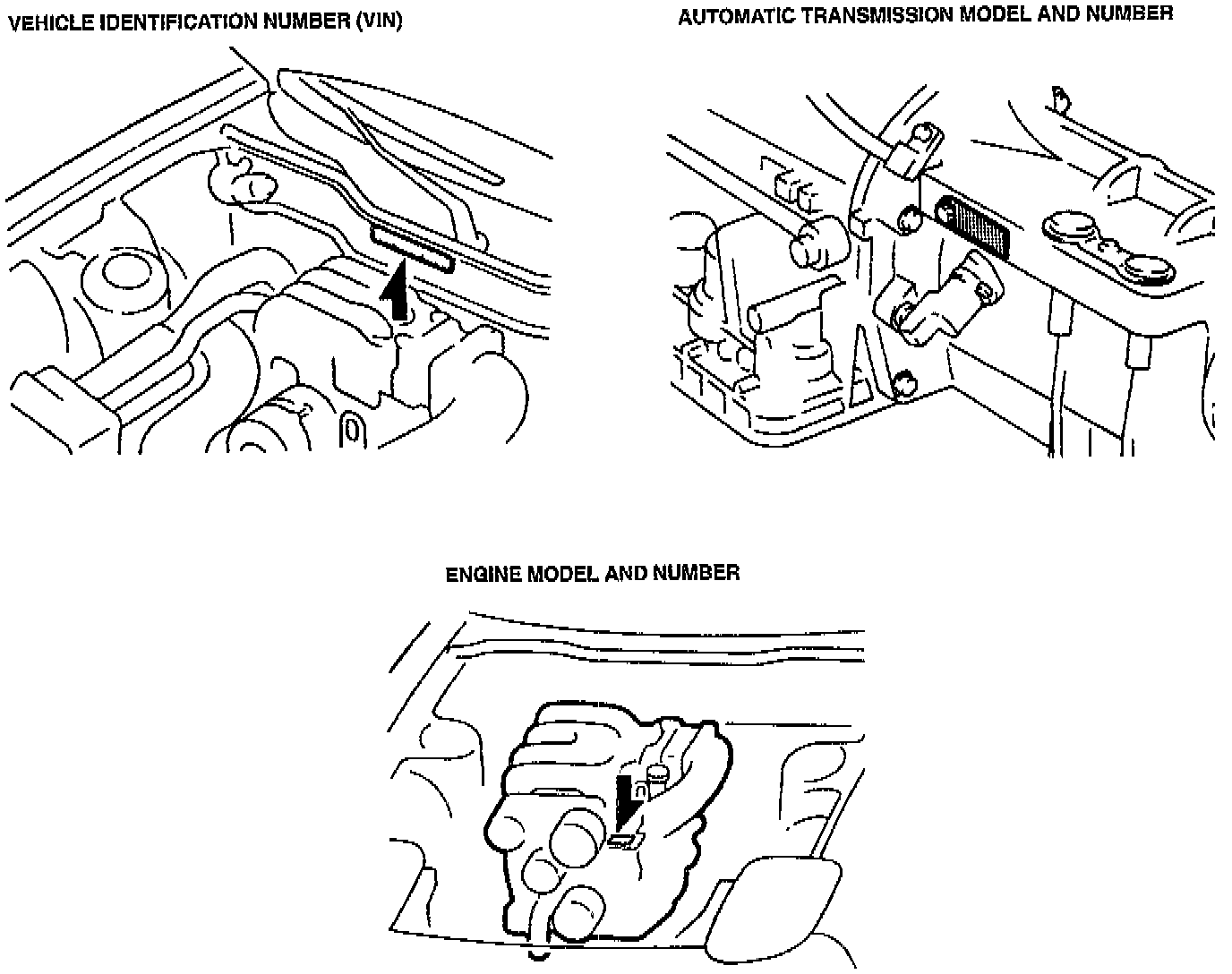 VEHICLE IDENTIFICATION NUMBER (VIN)

AUTOMATIC TRANSMISSION MODEL AND NUMBER

ENGINE MODEL AND NUMBER