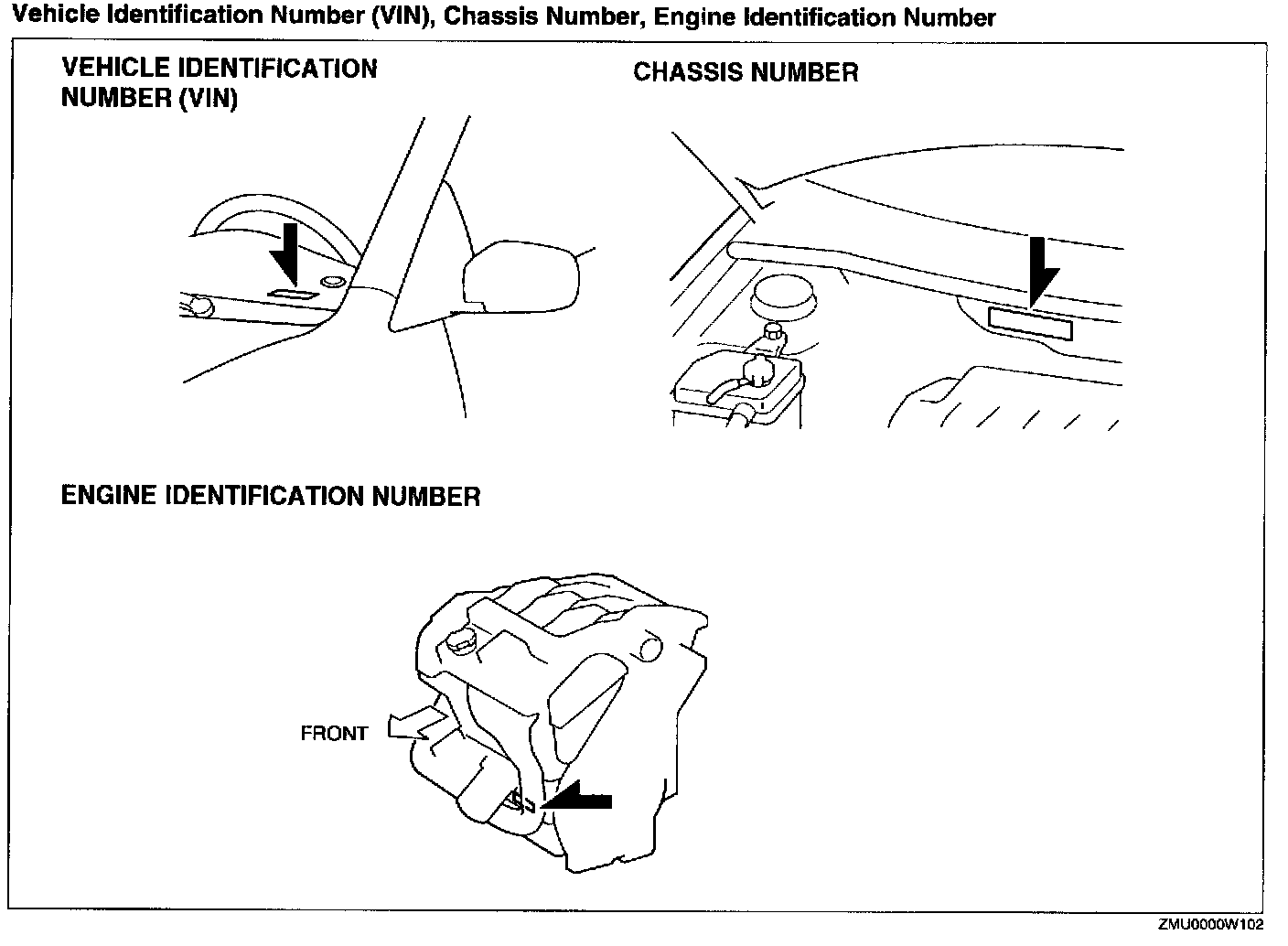 Vehicle Identification Number (VIN), Chassis Number, Engine Identification Number

VEHICLE IDENTIFICATION NUMBER (VIN)

CHASSIS NUMBER

ENGINE IDENTIFICATION NUMBER

FRONT

ZMU0000W102