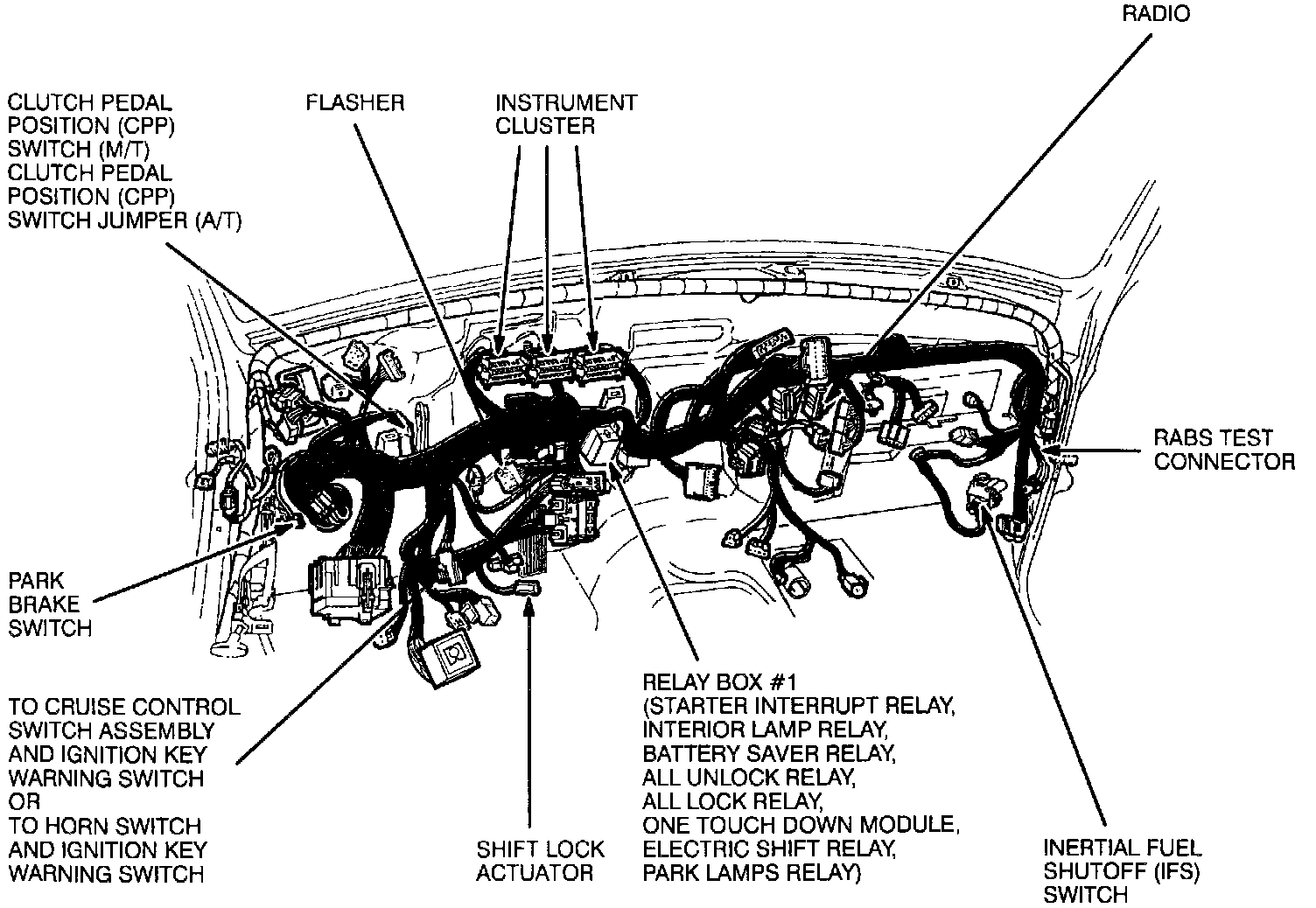 RADIO

CLUTCH PEDAL POSITION (CPP) SWITCH (M/T) CLUTCH PEDAL POSITION (CPP) SWITCH JUMPER (A/T)

FLASHER

INSTRUMENT CLUSTER

RABS TEST CONNECTOR

PARK BRAKE SWITCH

TO CRUISE CONTROL SWITCH ASSEMBLY AND IGNITION KEY WARNING SWITCH OR TO HORN SWITCH AND IGNITION KEY WARNING SWITCH

SHIFT LOCK ACTUATOR

RELAY BOX #1 (STARTER INTERRUPT RELAY, INTERIOR LAMP RELAY, BATTERY SAVER RELAY, ALL UNLOCK RELAY, ALL LOCK RELAY, ONE TOUCH DOWN MODULE, ELECTRIC SHIFT RELAY, PARK LAMPS RELAY)

INERTIAL FUEL SHUTOFF (IFS) SWITCH