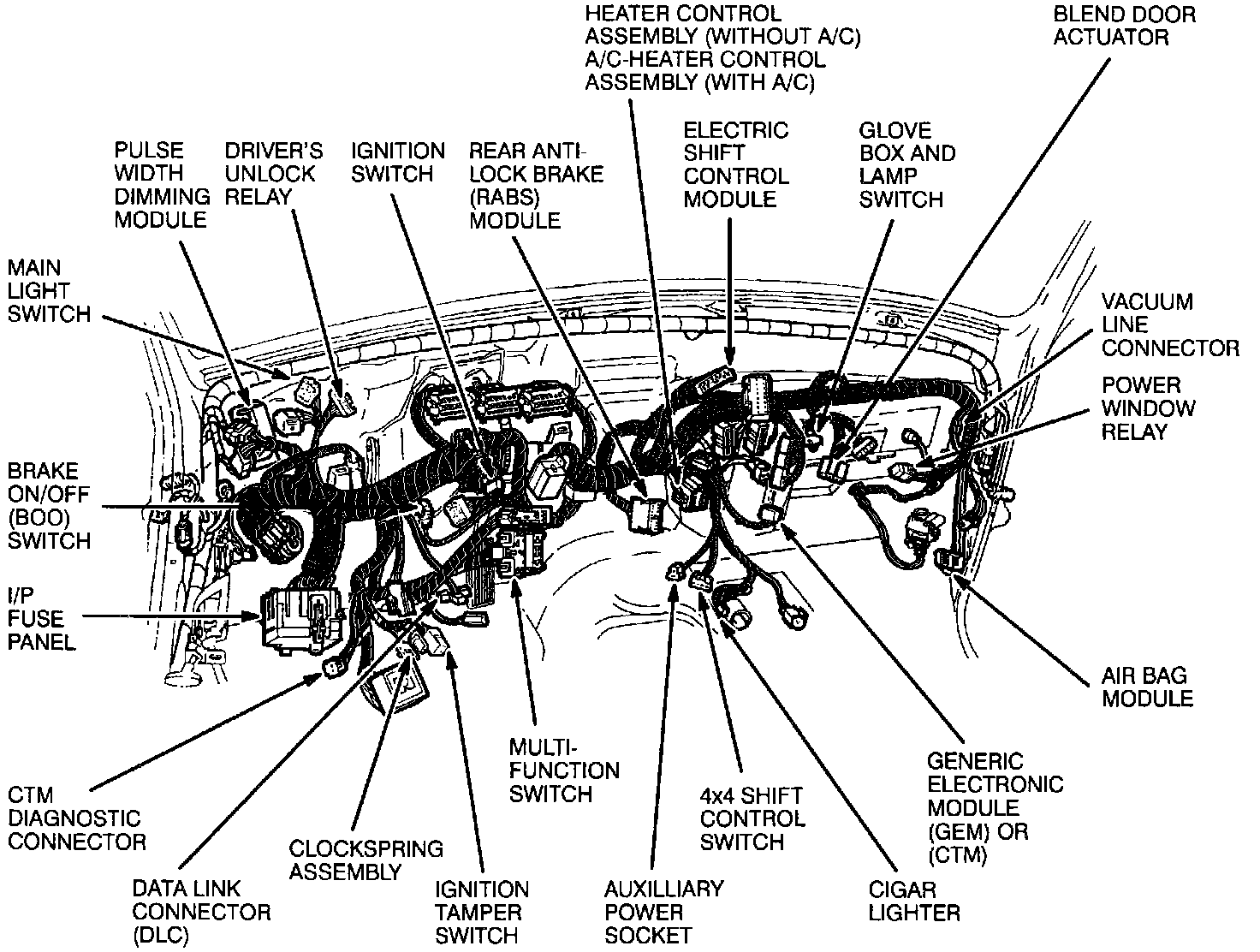 HEATER CONTROL ASSEMBLY (WITHOUT A/C) A/C-HEATER CONTROL ASSEMBLY (WITH A/C)

BLEND DOOR ACTUATOR

PULSE WIDTH DIMMING MODULE

DRIVER'S UNLOCK RELAY

IGNITION SWITCH

REAR ANTI-LOCK BRAKE (RABS) MODULE

ELECTRIC SHIFT CONTROL MODULE

GLOVE BOX AND LAMP SWITCH

MAIN LIGHT SWITCH

VACUUM LINE CONNECTOR

POWER WINDOW RELAY

BRAKE ON/OFF (BOO) SWITCH

I/P FUSE PANEL

AIR BAG MODULE

CTM DIAGNOSTIC CONNECTOR

MULTI-FUNCTION SWITCH

4x4 SHIFT CONTROL SWITCH

GENERIC ELECTRONIC MODULE (GEM) OR (CTM)

CLOCKSPRING ASSEMBLY

DATA LINK CONNECTOR (DLC)

IGNITION TAMPER SWITCH

AUXILLIARY POWER SOCKET

CIGAR LIGHTER