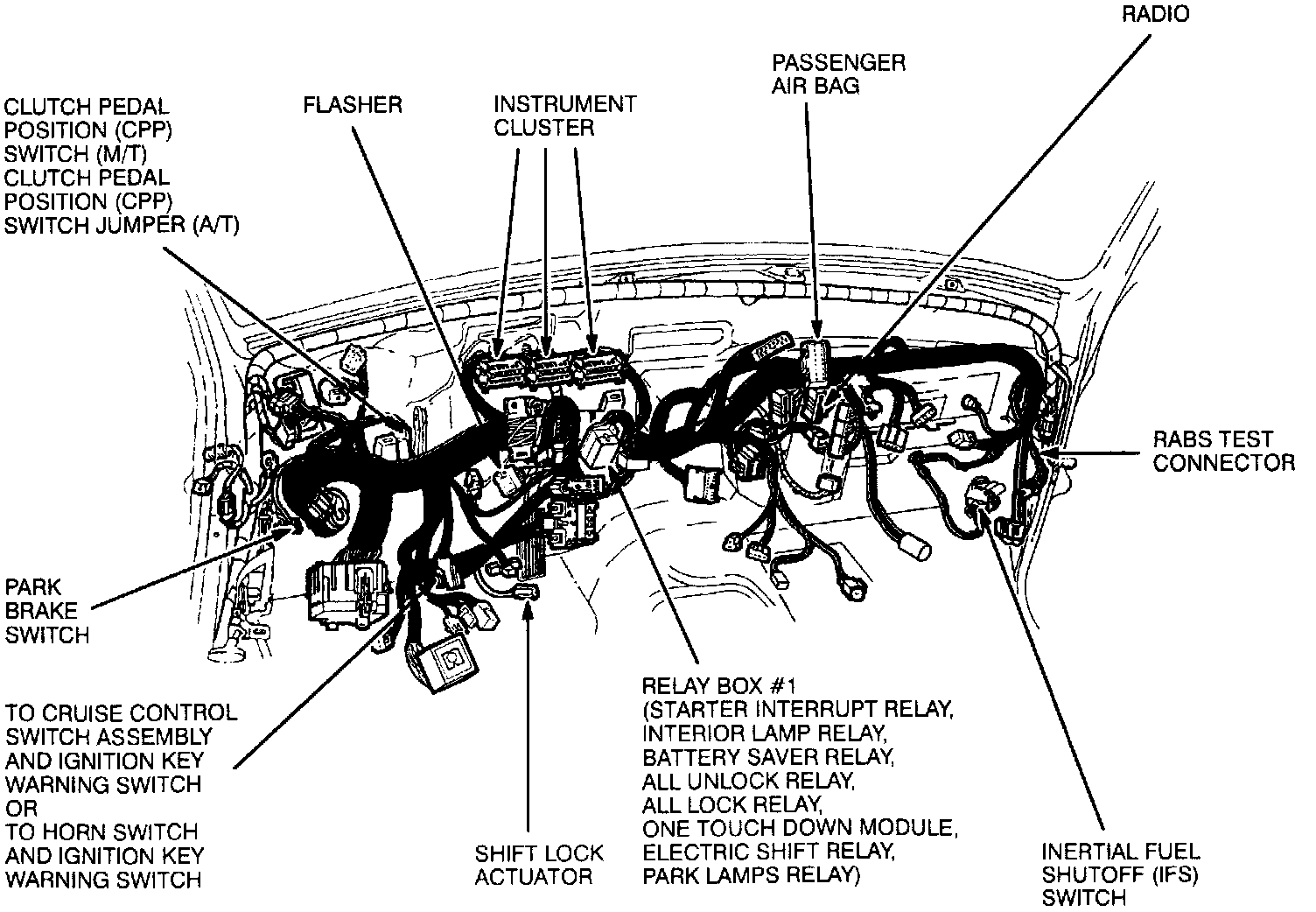 RADIO

PASSENGER AIR BAG

CLUTCH PEDAL POSITION (CPP) SWITCH (M/T) CLUTCH PEDAL POSITION (CPP) SWITCH JUMPER (A/T)

FLASHER

INSTRUMENT CLUSTER

RABS TEST CONNECTOR

PARK BRAKE SWITCH

TO CRUISE CONTROL SWITCH ASSEMBLY AND IGNITION KEY WARNING SWITCH OR TO HORN SWITCH AND IGNITION KEY WARNING SWITCH

SHIFT LOCK ACTUATOR

RELAY BOX #1 (STARTER INTERRUPT RELAY, INTERIOR LAMP RELAY, BATTERY SAVER RELAY, ALL UNLOCK RELAY, ALL LOCK RELAY, ONE TOUCH DOWN MODULE, ELECTRIC SHIFT RELAY, PARK LAMPS RELAY)

INERTIAL FUEL SHUTOFF (IFS) SWITCH