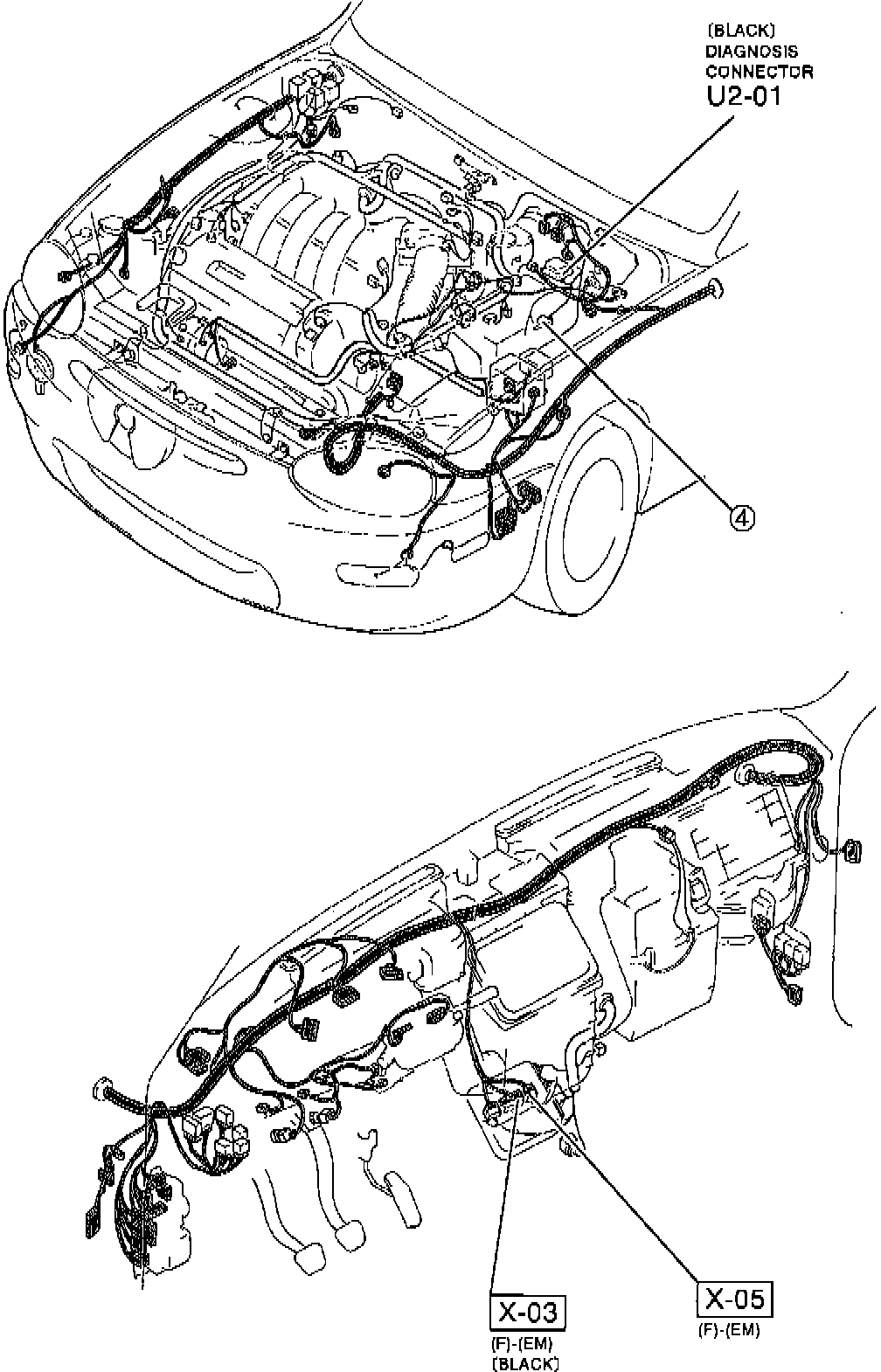 (BLACK)
DIAGNOSIS
CONNECTOR
U2-01

④

X-03
(F)-(EM)
(BLACK)

X-05
(F)-(EM)