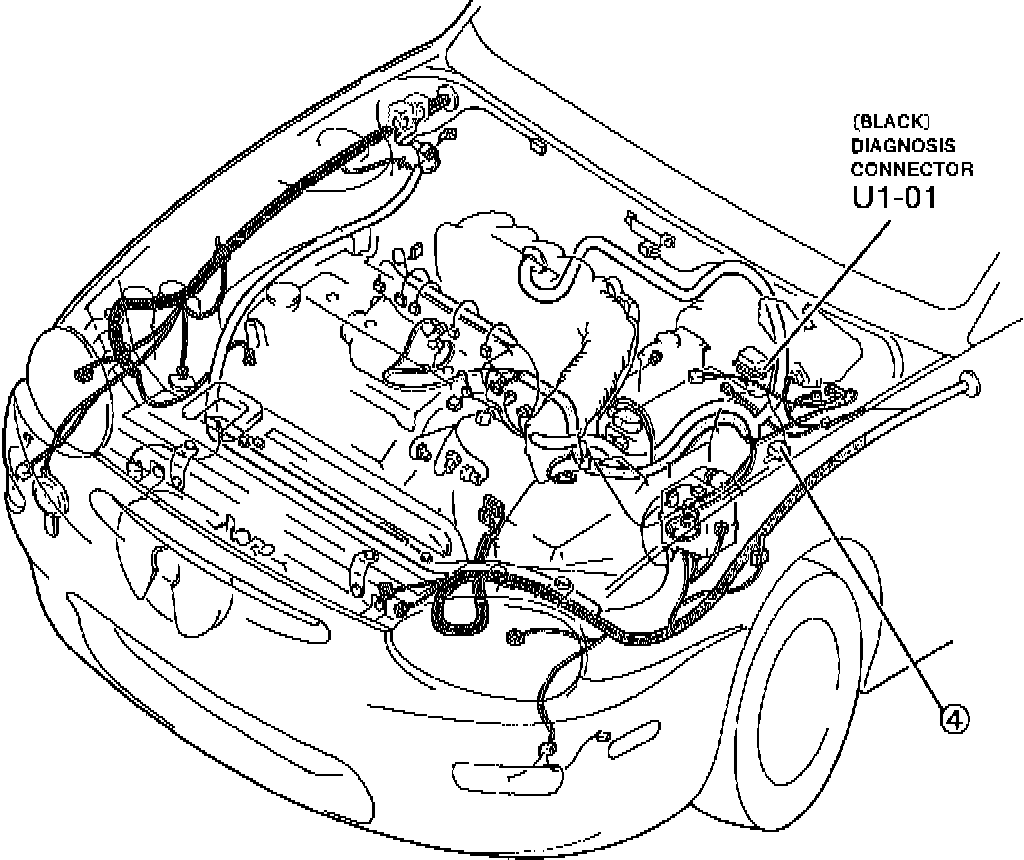 (BLACK)
DIAGNOSIS
CONNECTOR
U1-01

④