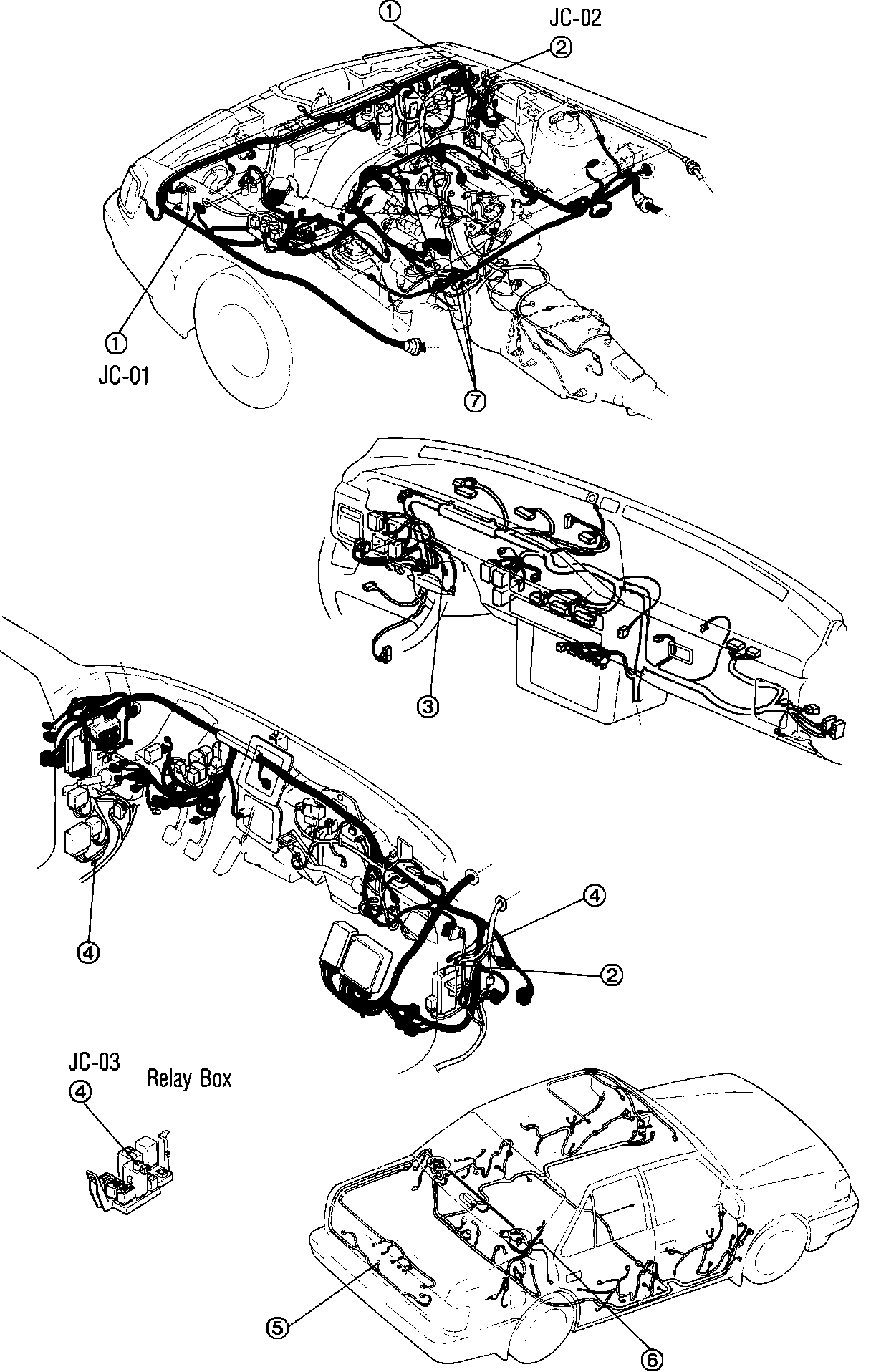 ①
JC-02
②
①
JC-01
⑦
③
④
④
②
JC-03
Relay Box
④
⑤
⑥