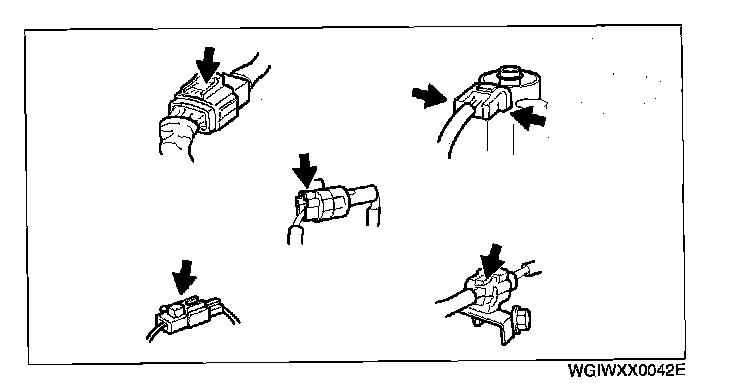 WGIWXX0042E