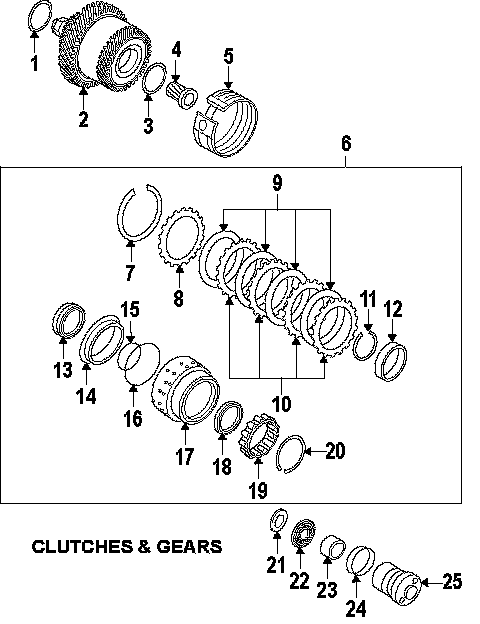 1
2
3
4
5
6
9
7
8
11
12
15
13
14
16
10
17
18
19
20
CLUTCHES & GEARS
21
22
23
24
25