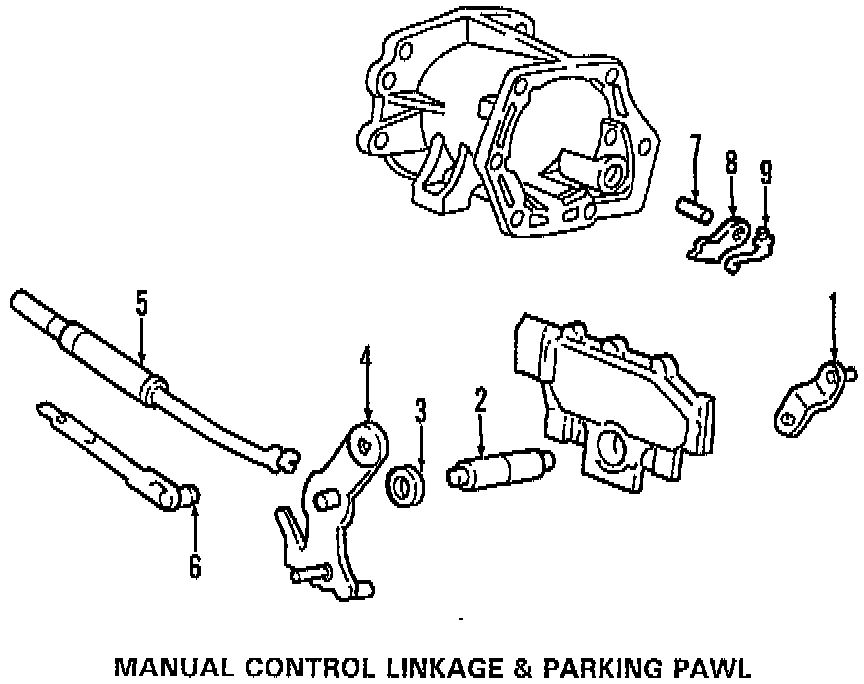 7
8
9
5
1
4
3
2
6

MANUAL CONTROL LINKAGE & PARKING PAWL