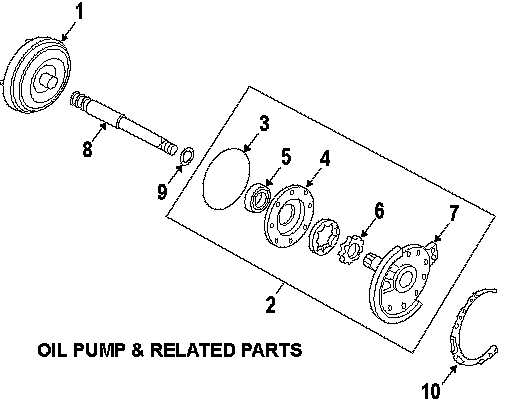 1

8

9

3

5

4

6

7

2

OIL PUMP & RELATED PARTS

10