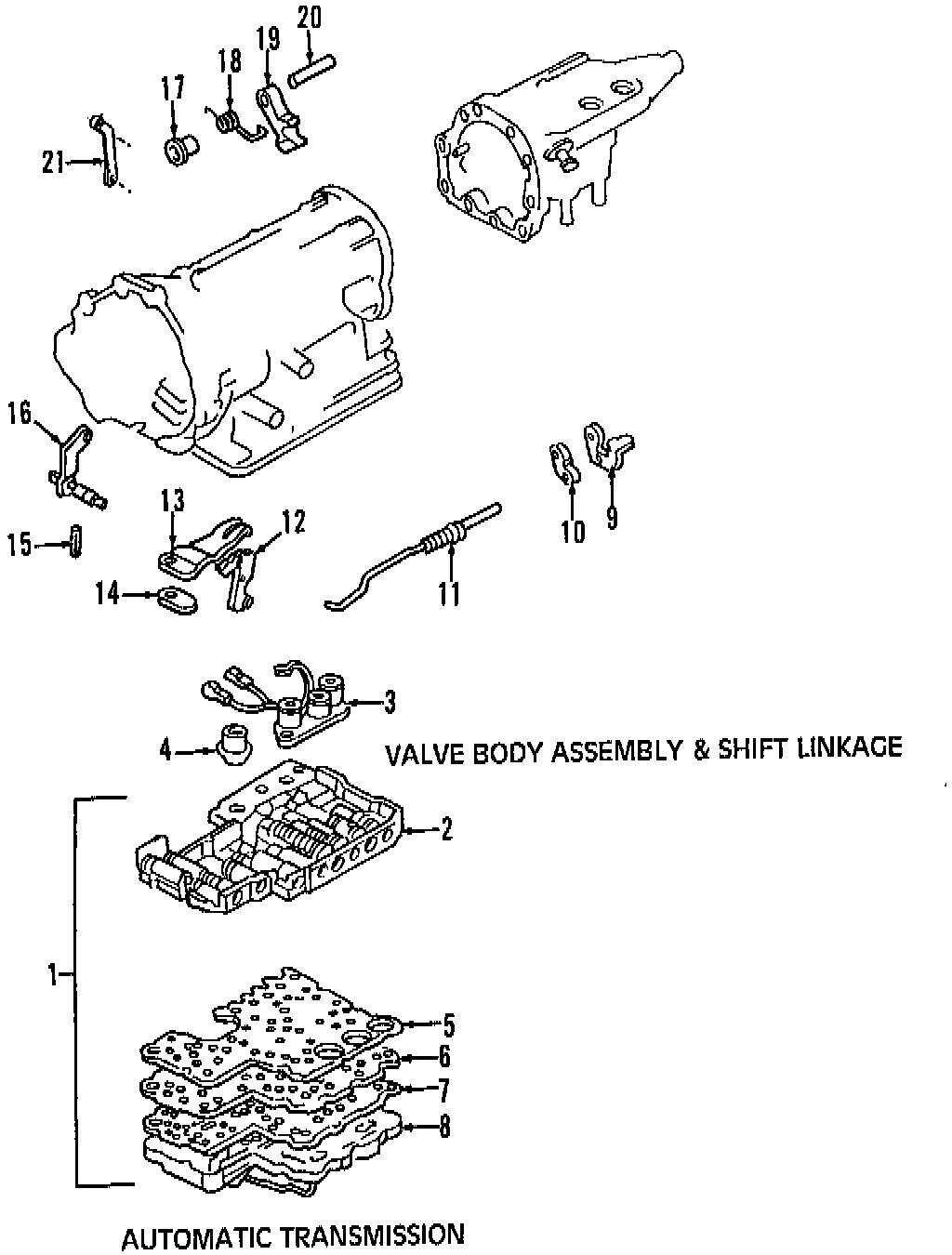 20
19
18
17
21
16
15
13
12
14
11
10
9
3
4
VALVE BODY ASSEMBLY & SHIFT LINKAGE
2
1
5
6
7
8
AUTOMATIC TRANSMISSION