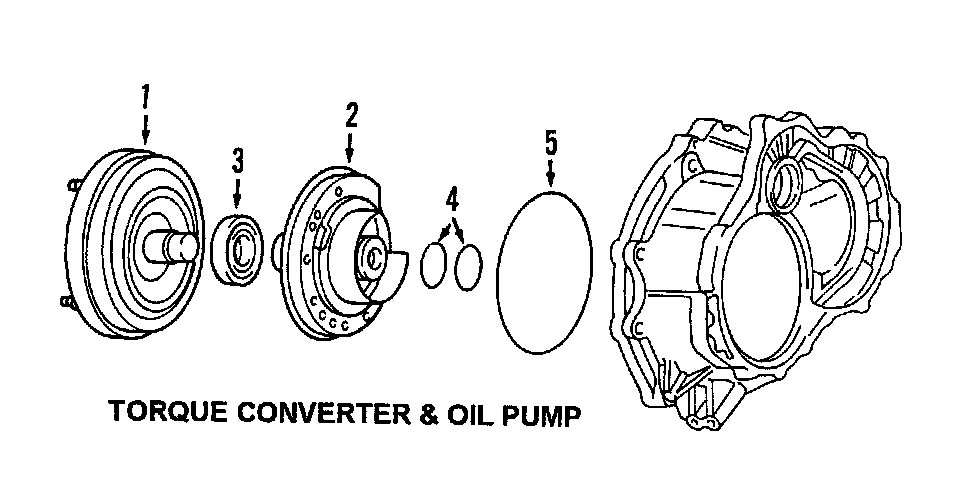 1
3
2
4
5
TORQUE CONVERTER & OIL PUMP