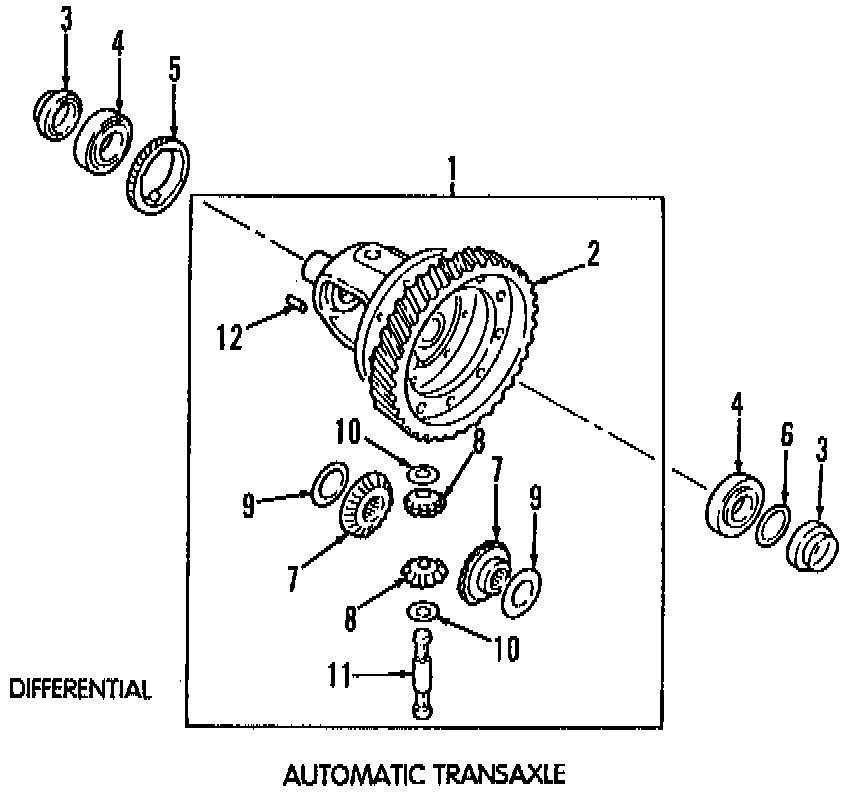 3
4
5
1
2
12
10
8
9
7
7
9
8
10
11
4
6
3
DIFFERENTIAL
AUTOMATIC TRANSAXLE