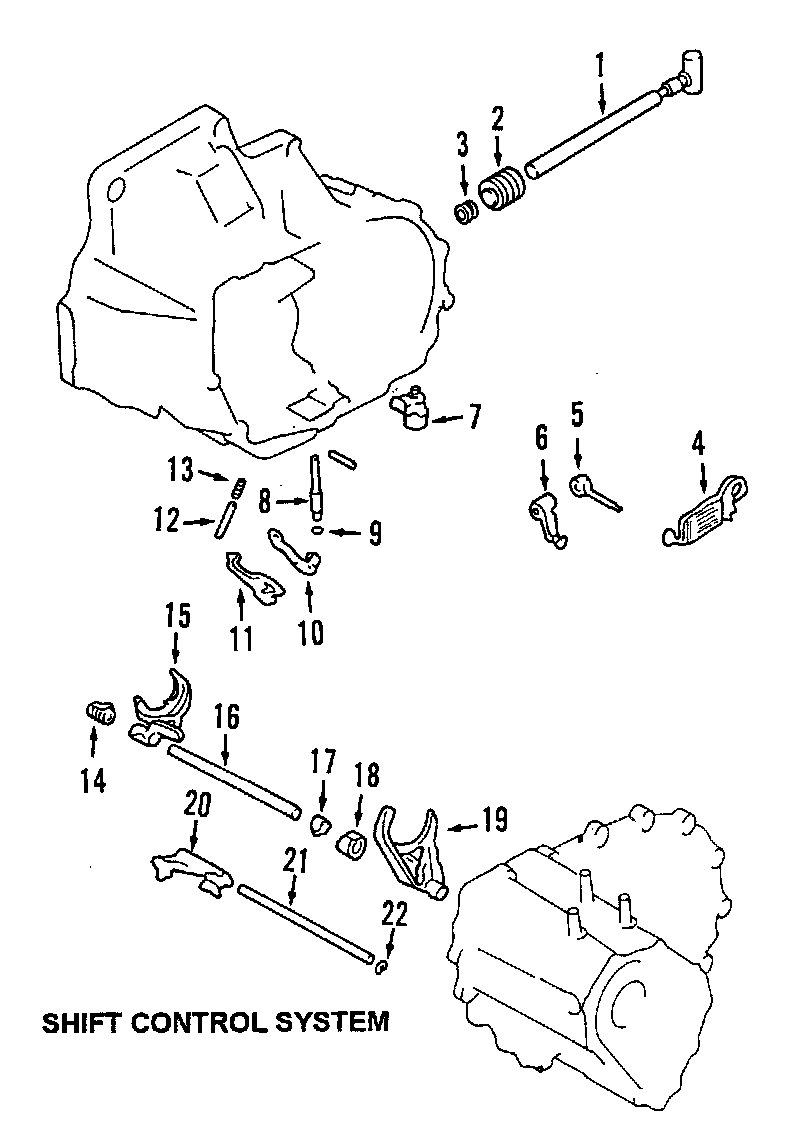 1
2
3
7
6
5
4
13
8
12
9
11
10
15
16
14
17
18
19
20
21
22
SHIFT CONTROL SYSTEM