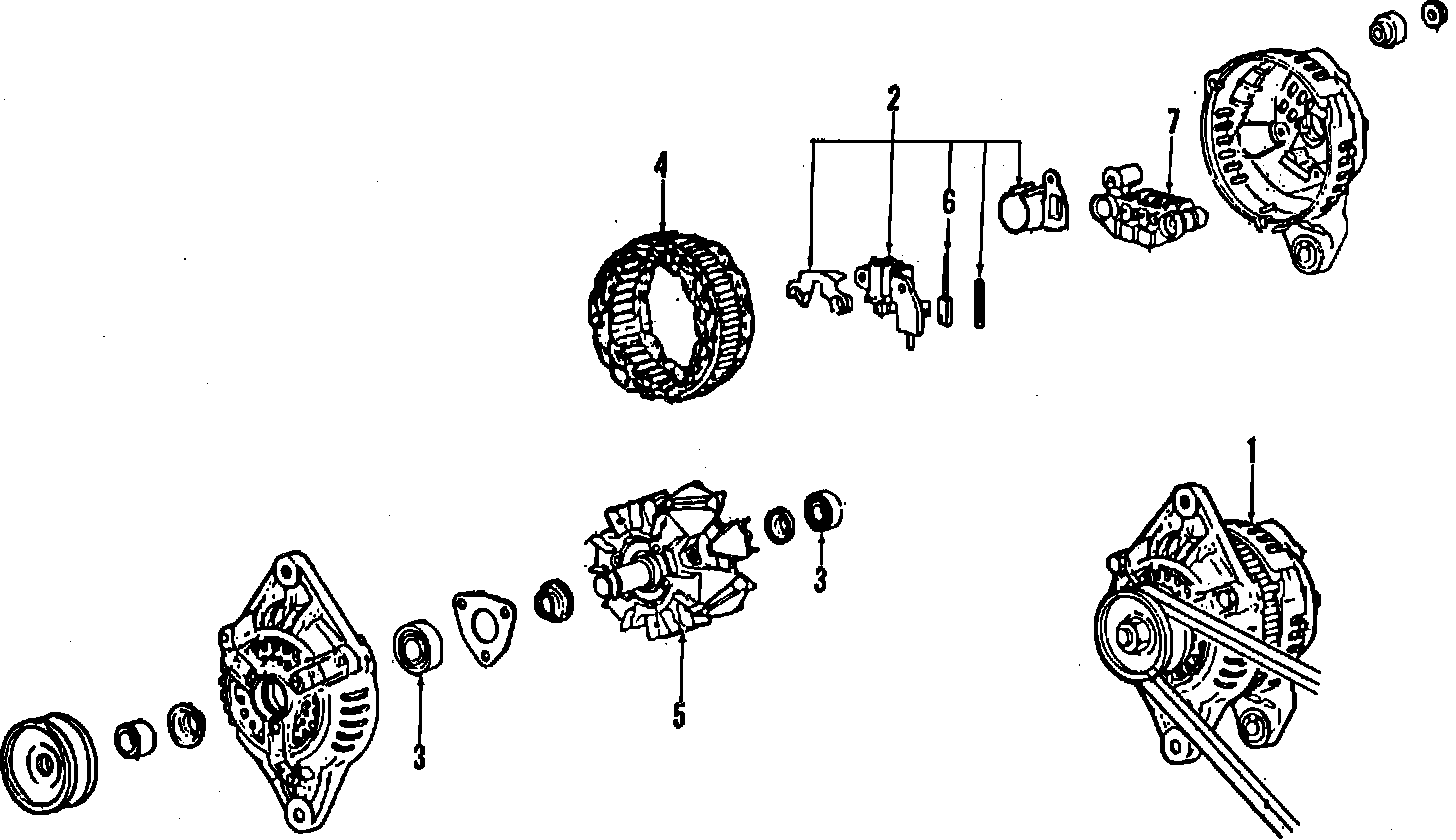 2
7
4
6
1
3
3
5