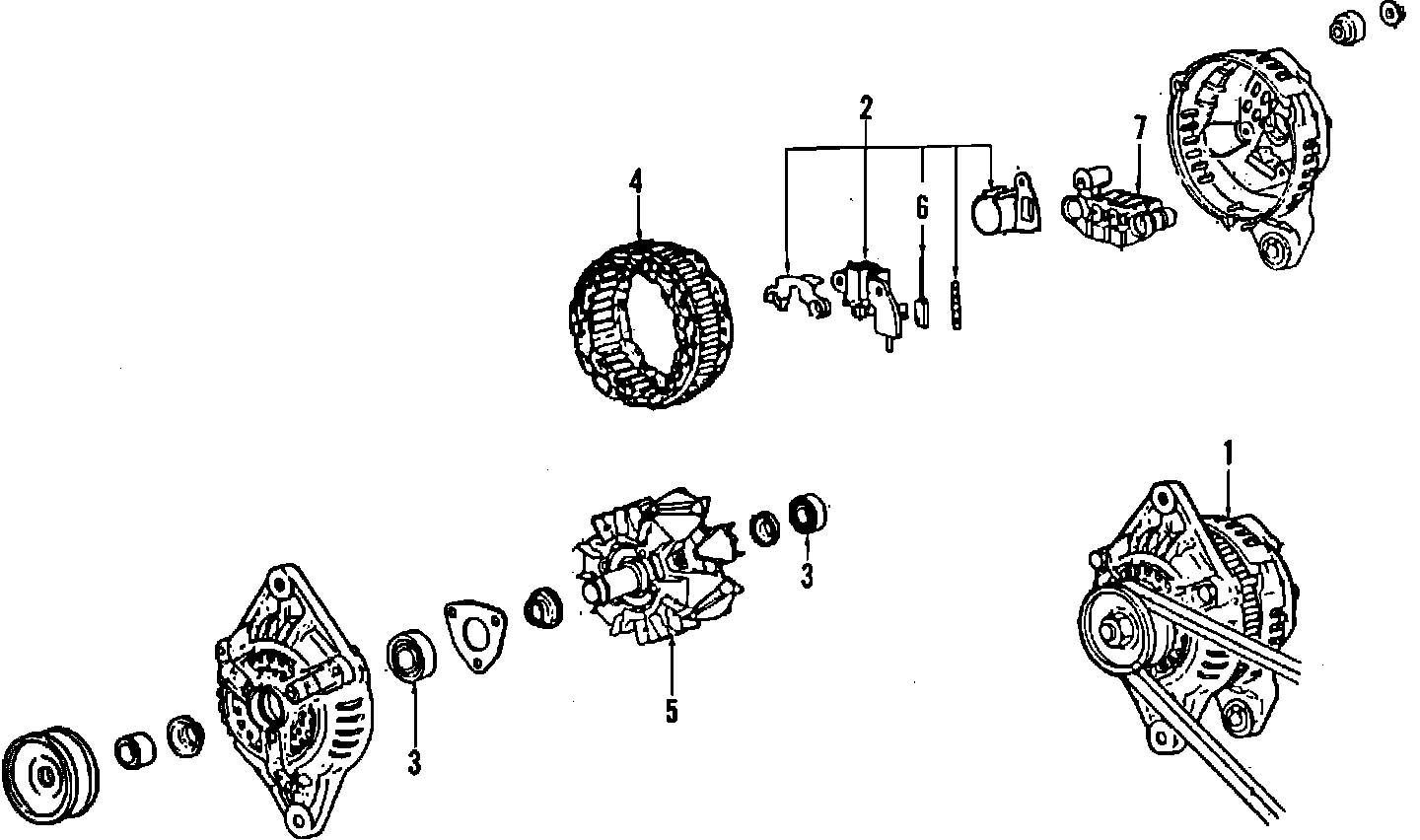 2
7
4
6
1
3
5
3