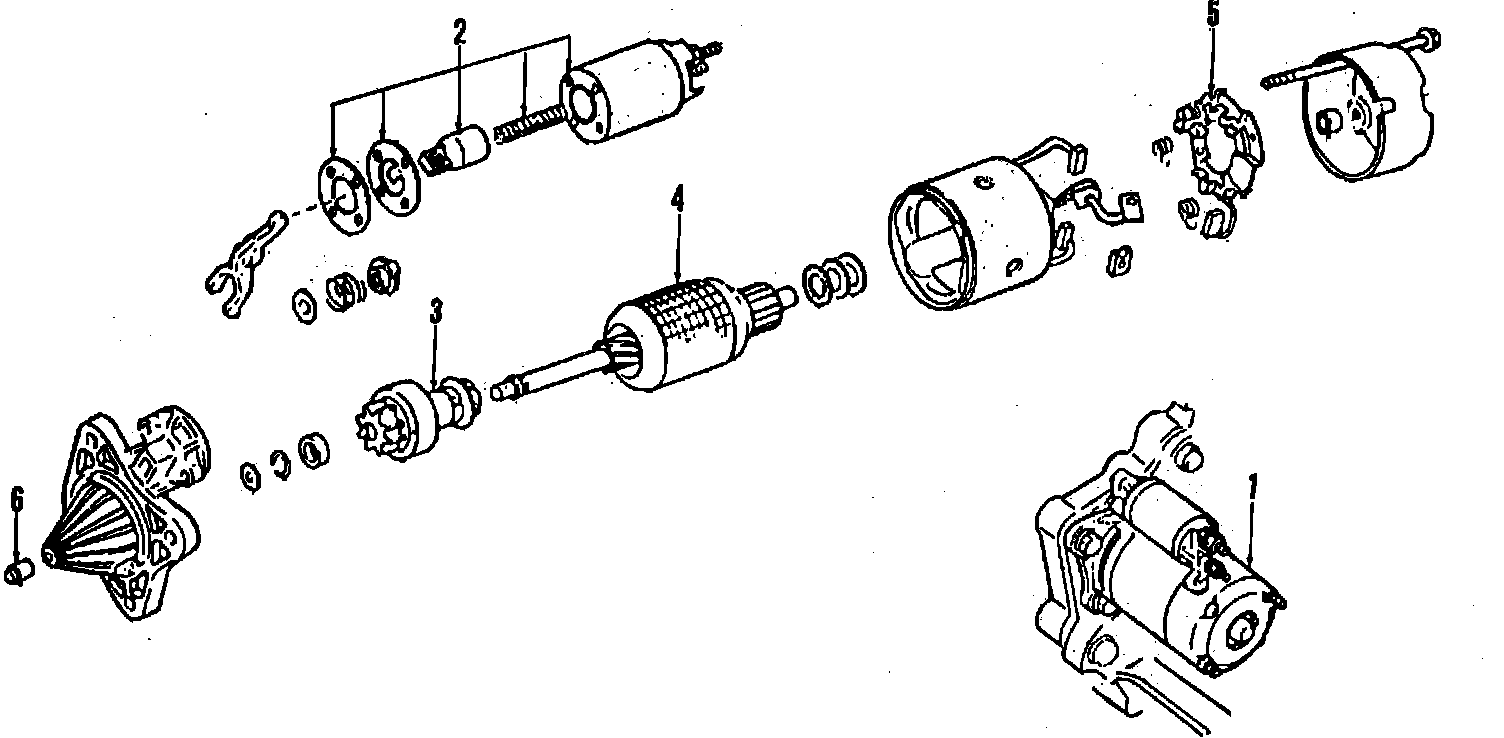 2
5
4
3
6
1