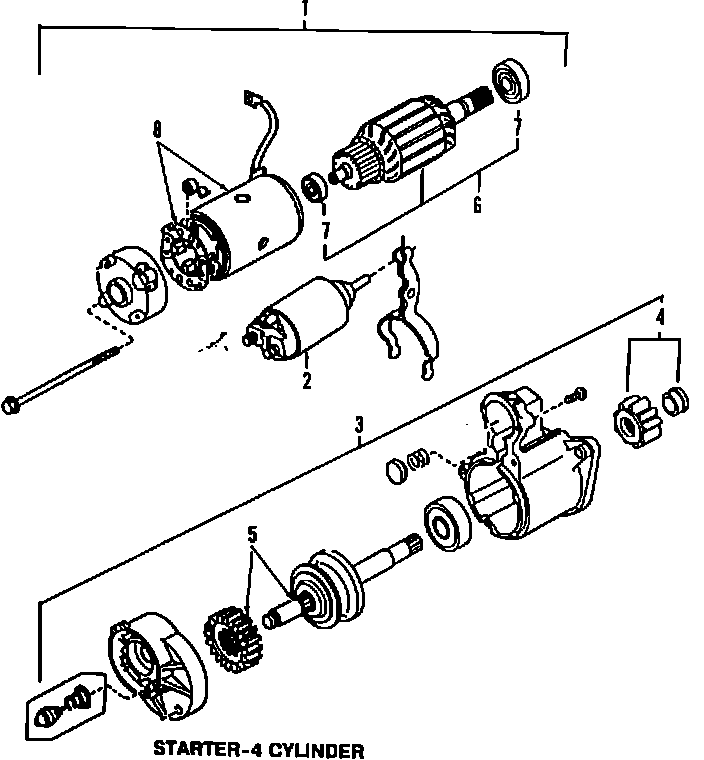 1
8
7
7
6
2
4
3
5
STARTER-4 CYLINDER