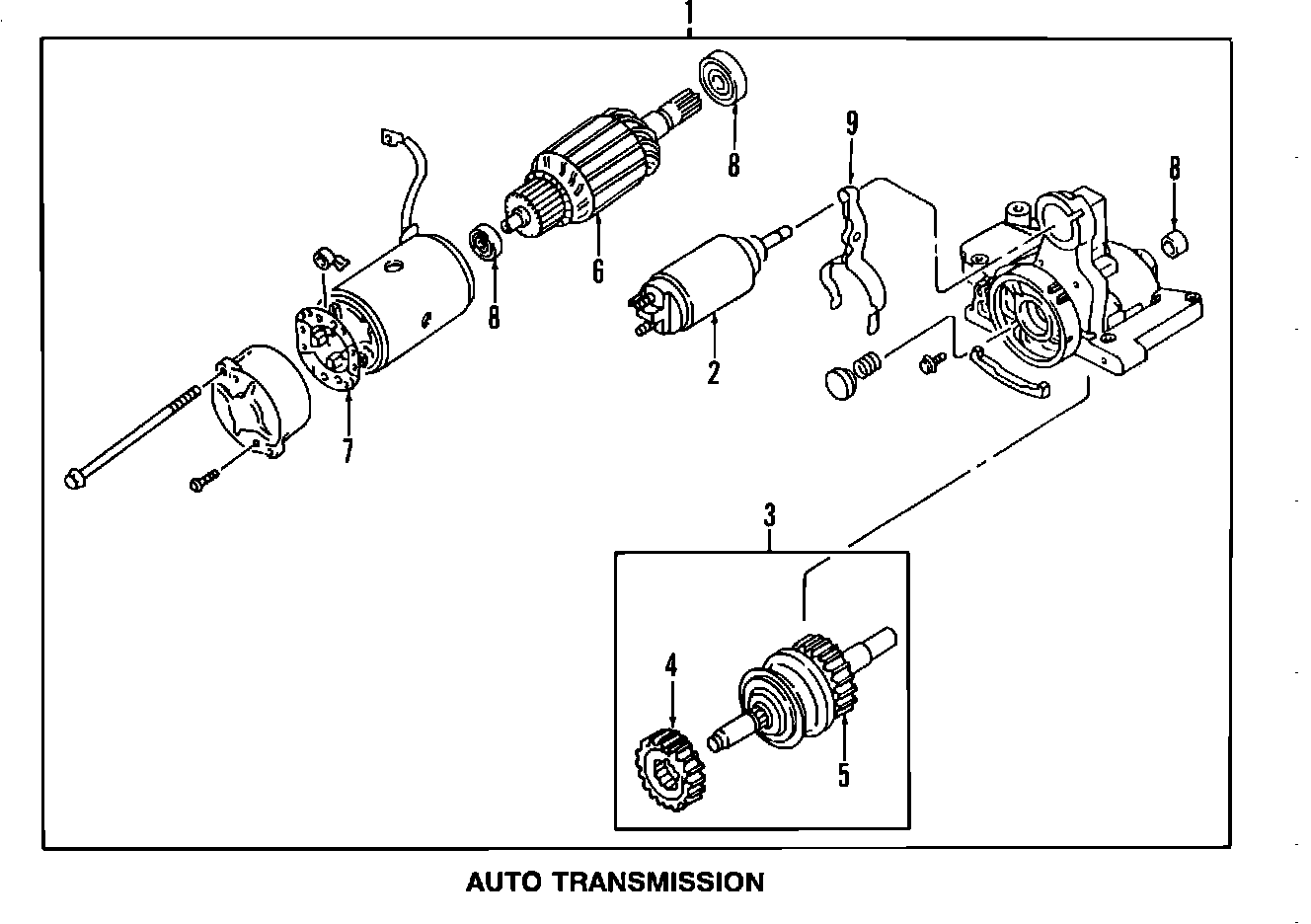 1
8
9
8
6
8
2
7
3
4
5
AUTO TRANSMISSION