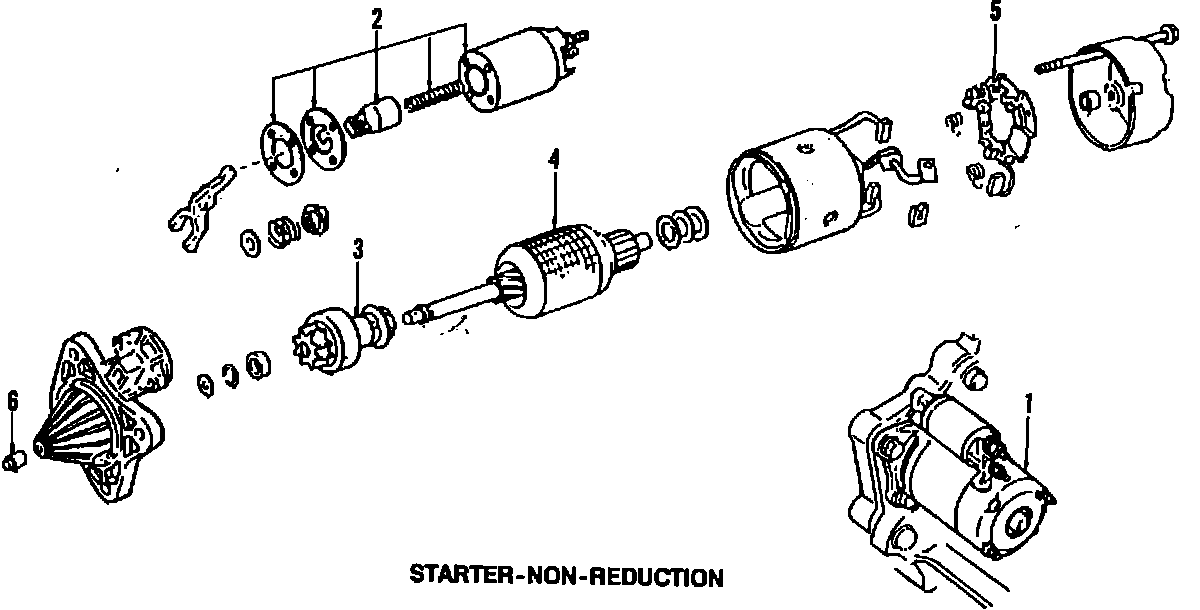 2
5
4
3
6
1
STARTER-NON-REDUCTION