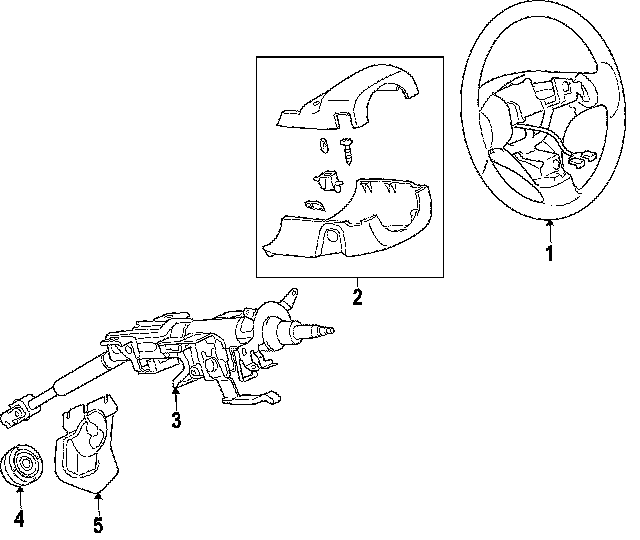 1
2
3
4
5