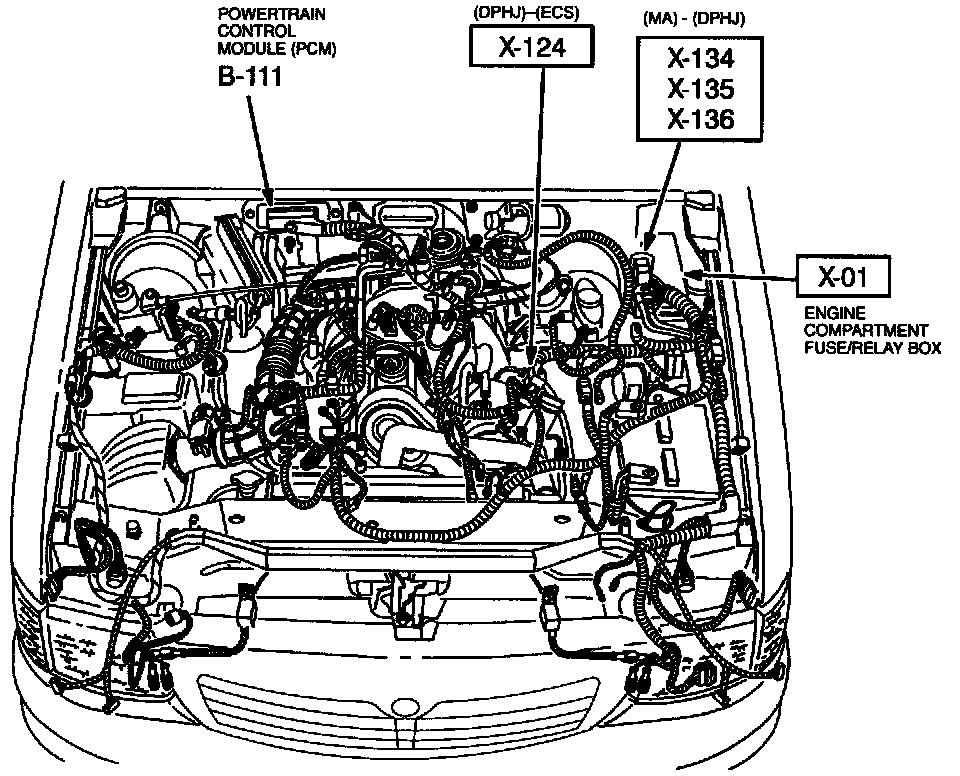 POWERTRAIN CONTROL MODULE (PCM)
B-111

(DPHJ)–(ECS)
X-124

(MA) - (DPHJ)
X-134
X-135
X-136

X-01
ENGINE COMPARTMENT FUSE/RELAY BOX