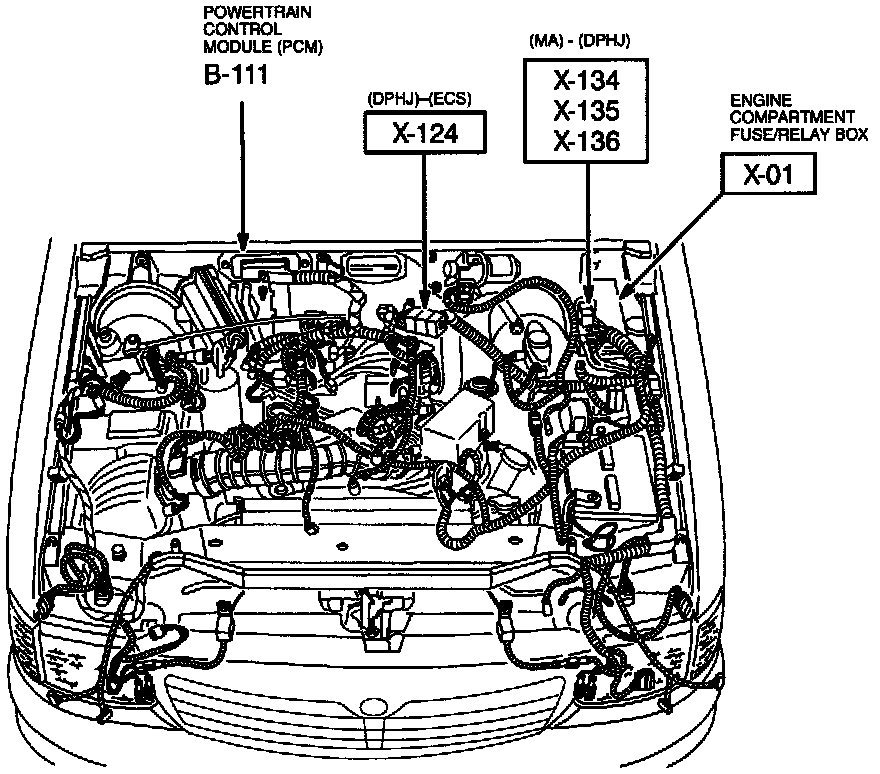 POWERTRAIN CONTROL MODULE (PCM)
B-111

(DPHJ)–(ECS)
X-124

(MA) - (DPHJ)
X-134
X-135
X-136

ENGINE COMPARTMENT FUSE/RELAY BOX
X-01