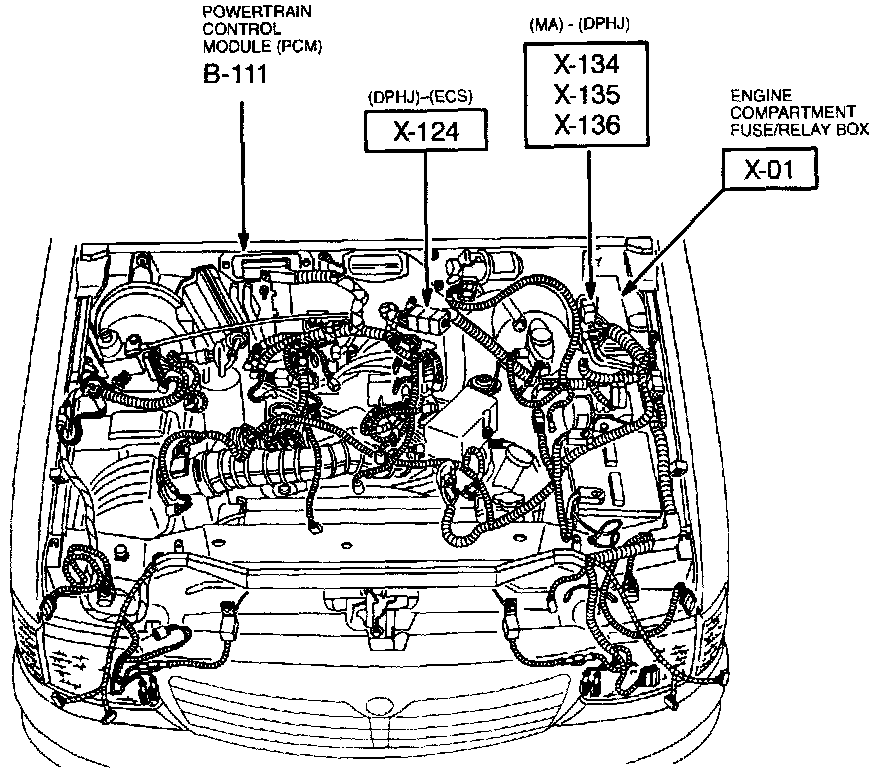 POWERTRAIN CONTROL MODULE (PCM)
B-111

(DPHJ)-(ECS)
X-124

(MA) - (DPHJ)
X-134
X-135
X-136

ENGINE COMPARTMENT FUSE/RELAY BOX
X-01