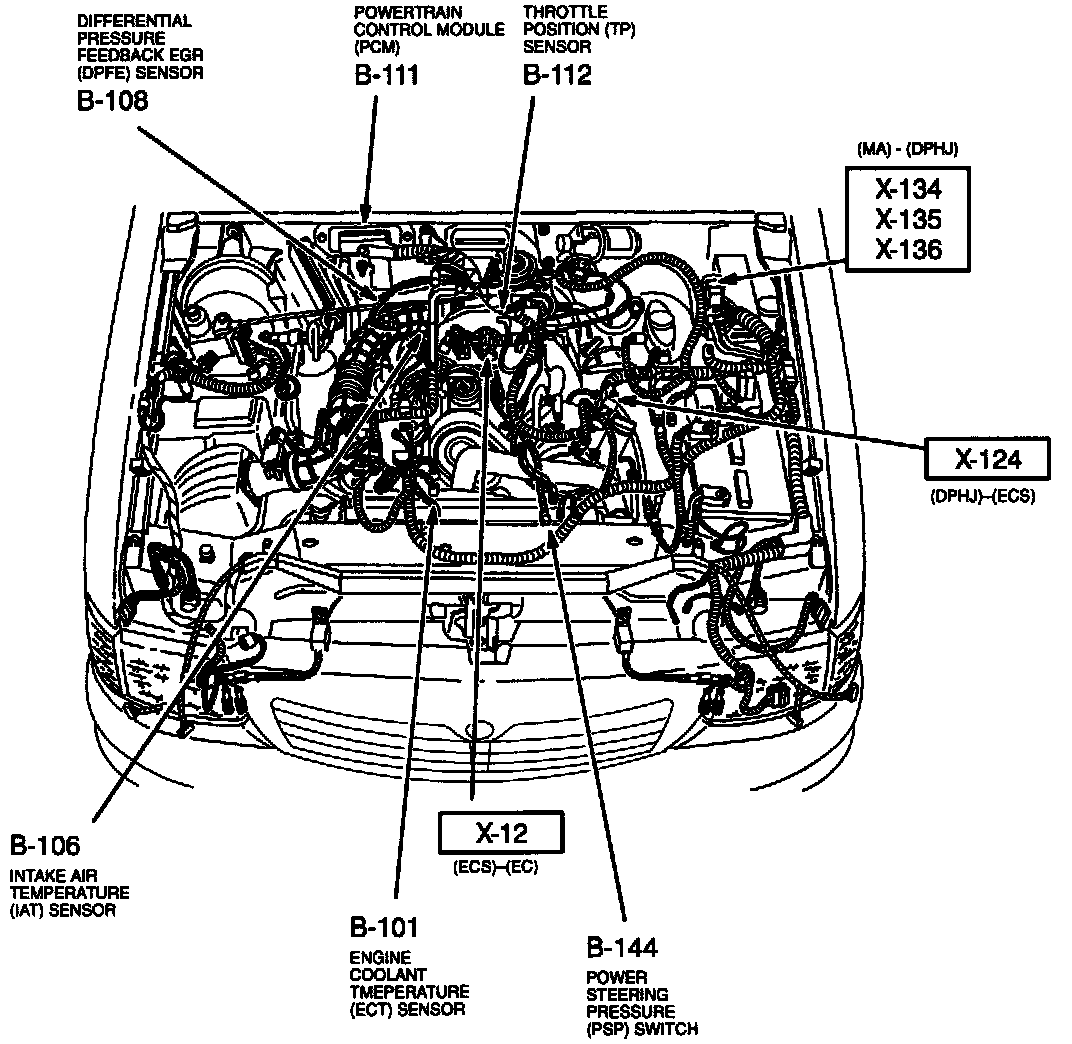 DIFFERENTIAL PRESSURE FEEDBACK EGR (DPFE) SENSOR
B-108

POWERTRAIN CONTROL MODULE (PCM)
B-111

THROTTLE POSITION (TP) SENSOR
B-112

(MA) - (DPHJ)
X-134
X-135
X-136

X-124
(DPHJ)–(ECS)

B-106
INTAKE AIR TEMPERATURE (IAT) SENSOR

X-12
(ECS)–(EC)

B-101
ENGINE COOLANT TMEPERATURE (ECT) SENSOR

B-144
POWER STEERING PRESSURE (PSP) SWITCH