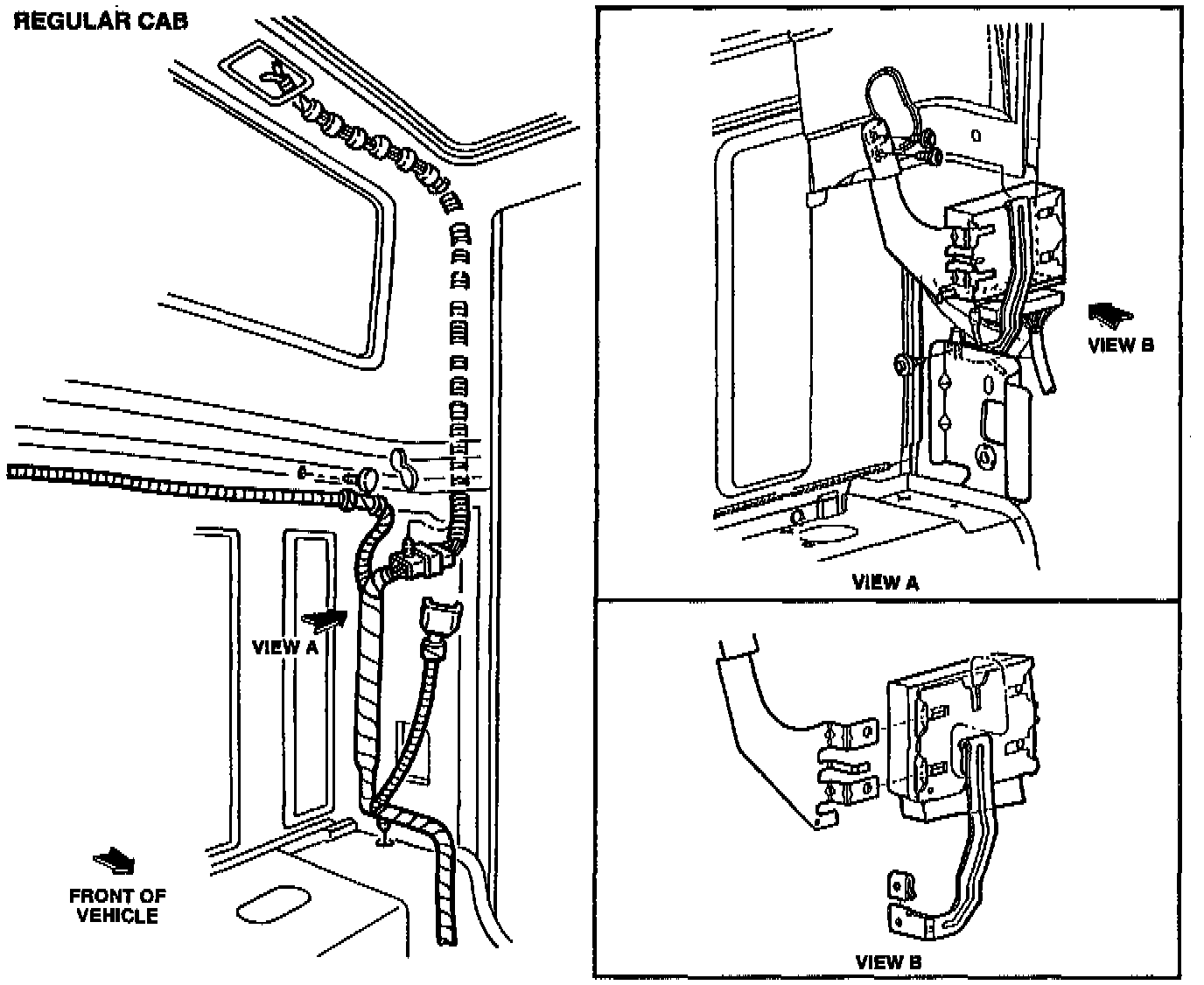 REGULAR CAB

VIEW A

FRONT OF VEHICLE

VIEW B

VIEW A

VIEW B