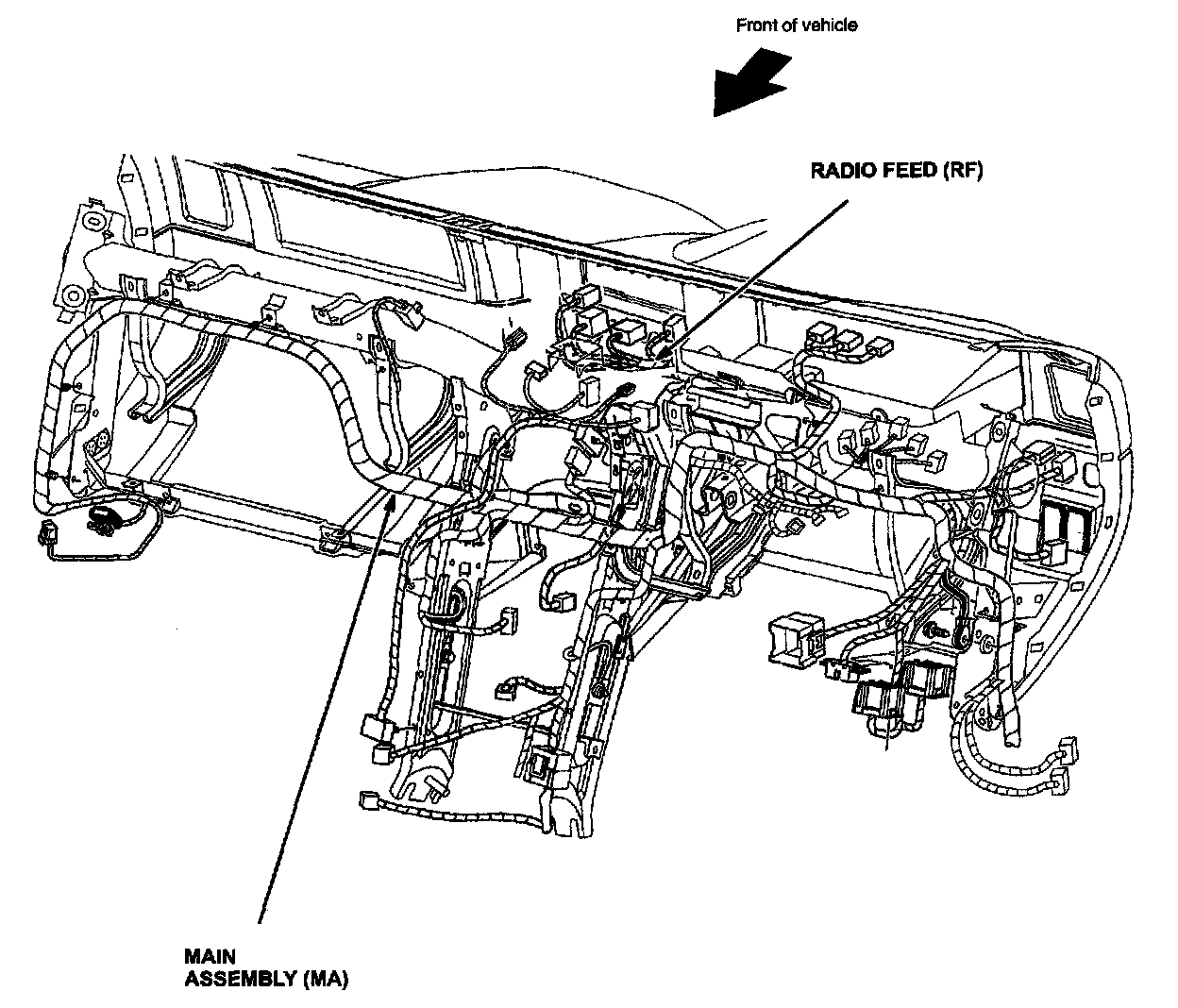 Front of vehicle

RADIO FEED (RF)

MAIN
ASSEMBLY (MA)