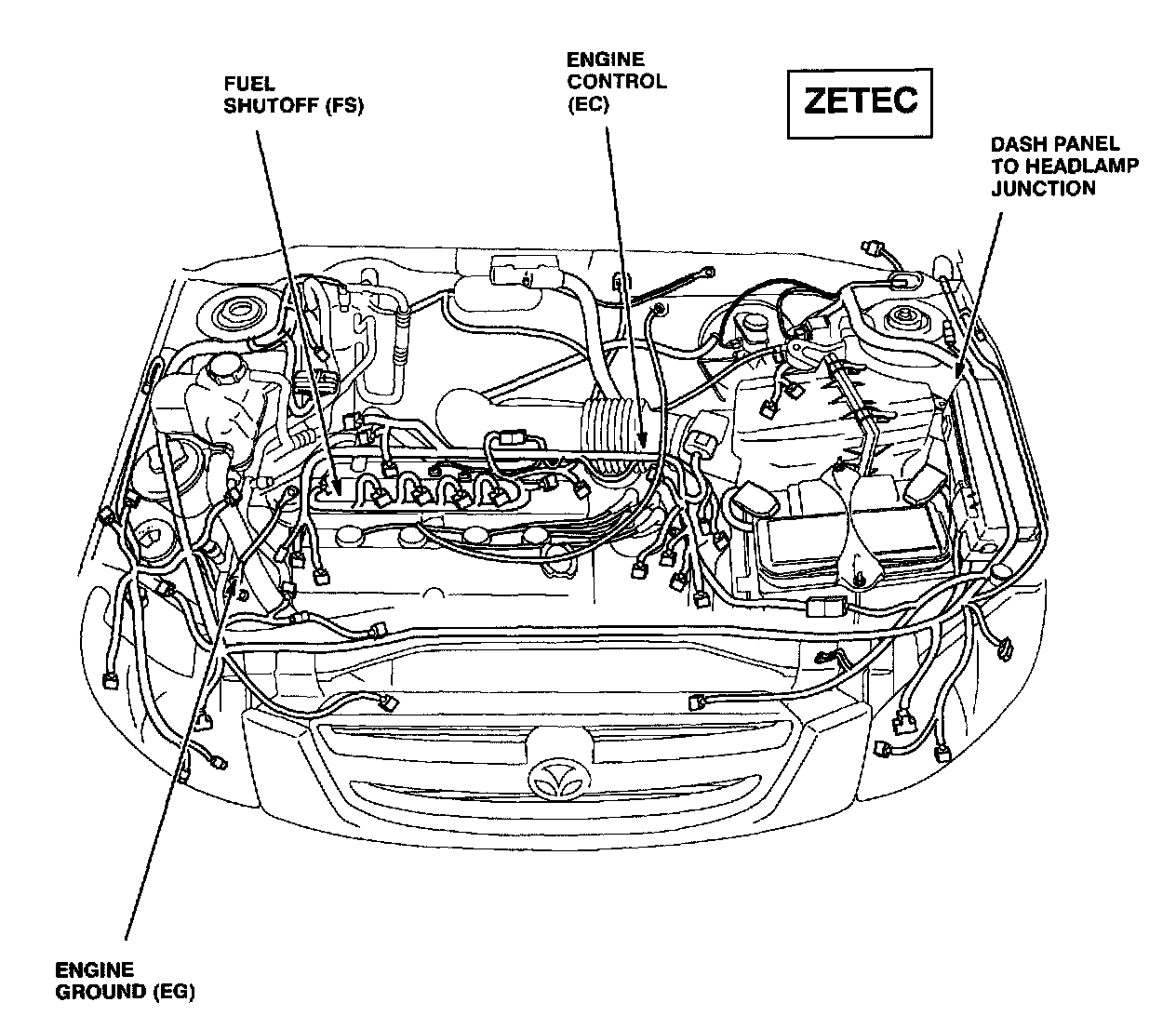 FUEL SHUTOFF (FS)

ENGINE CONTROL (EC)

ZETEC

DASH PANEL TO HEADLAMP JUNCTION

ENGINE GROUND (EG)