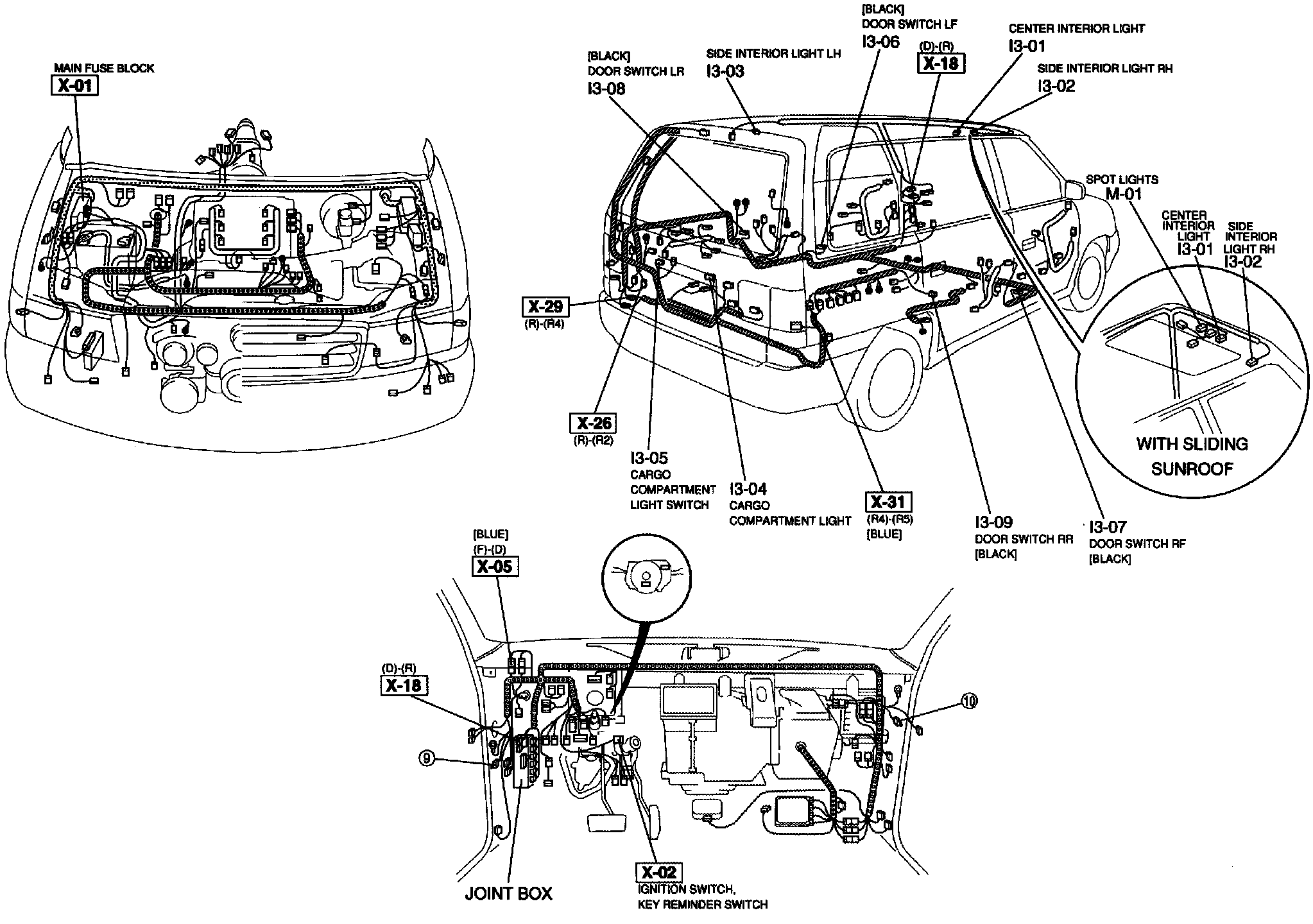 MAIN FUSE BLOCK
X-01

[BLACK]
DOOR SWITCH LR
I3-08

SIDE INTERIOR LIGHT LH
I3-03

[BLACK]
DOOR SWITCH LF
I3-06

(D)-(R)
X-18

CENTER INTERIOR LIGHT
I3-01

SIDE INTERIOR LIGHT RH
I3-02

SPOT LIGHTS
M-01

CENTER INTERIOR LIGHT
I3-01

SIDE INTERIOR LIGHT RH
I3-02

WITH SLIDING SUNROOF

X-29
(R)-(R4)

X-26
(R)-(R2)

I3-05
CARGO COMPARTMENT LIGHT SWITCH

I3-04
CARGO COMPARTMENT LIGHT

X-31
(R4)-(R5)
[BLUE]

I3-09
DOOR SWITCH RR
[BLACK]

I3-07
DOOR SWITCH RF
[BLACK]

[BLUE]
(F)-(D)
X-05

(D)-(R)
X-18

9

10

JOINT BOX

X-02
IGNITION SWITCH,
KEY REMINDER SWITCH