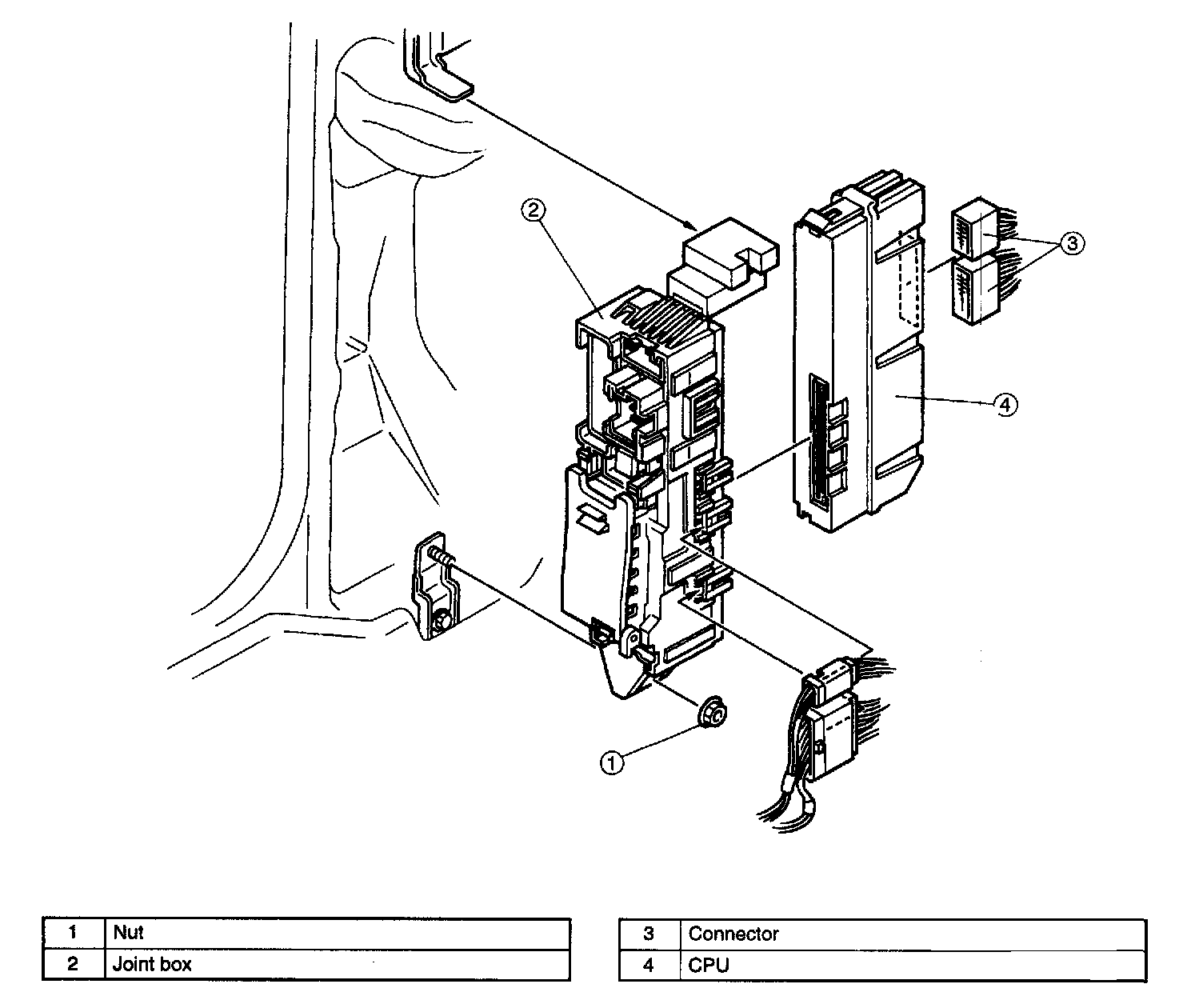 2

3

4

1

| 1 | Nut |
|---|---|
| 2 | Joint box |

| 3 | Connector |
|---|---|
| 4 | CPU |