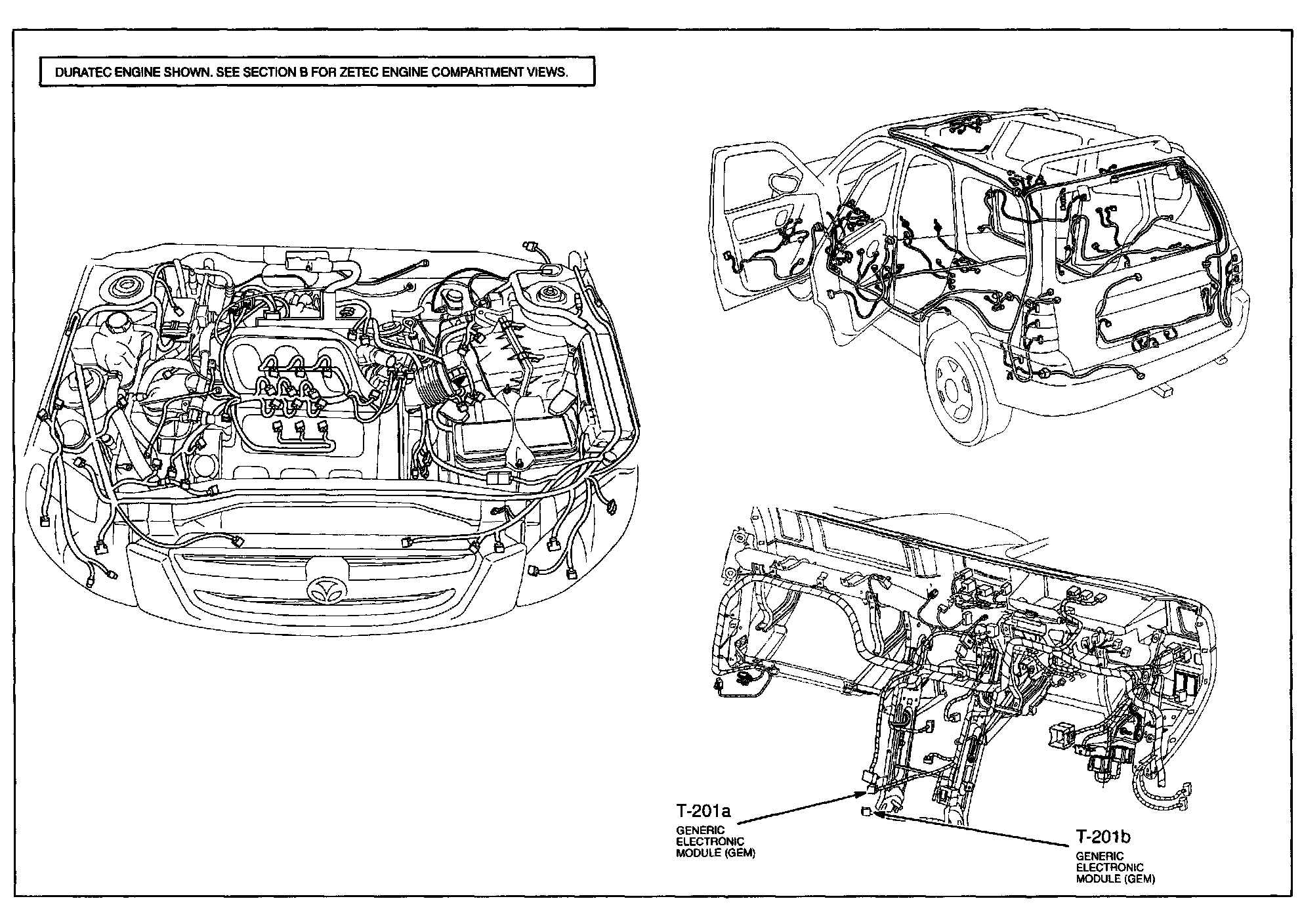 DURATEC ENGINE SHOWN. SEE SECTION B FOR ZETEC ENGINE COMPARTMENT VIEWS.

T-201a
GENERIC ELECTRONIC MODULE (GEM)

T-201b
GENERIC ELECTRONIC MODULE (GEM)