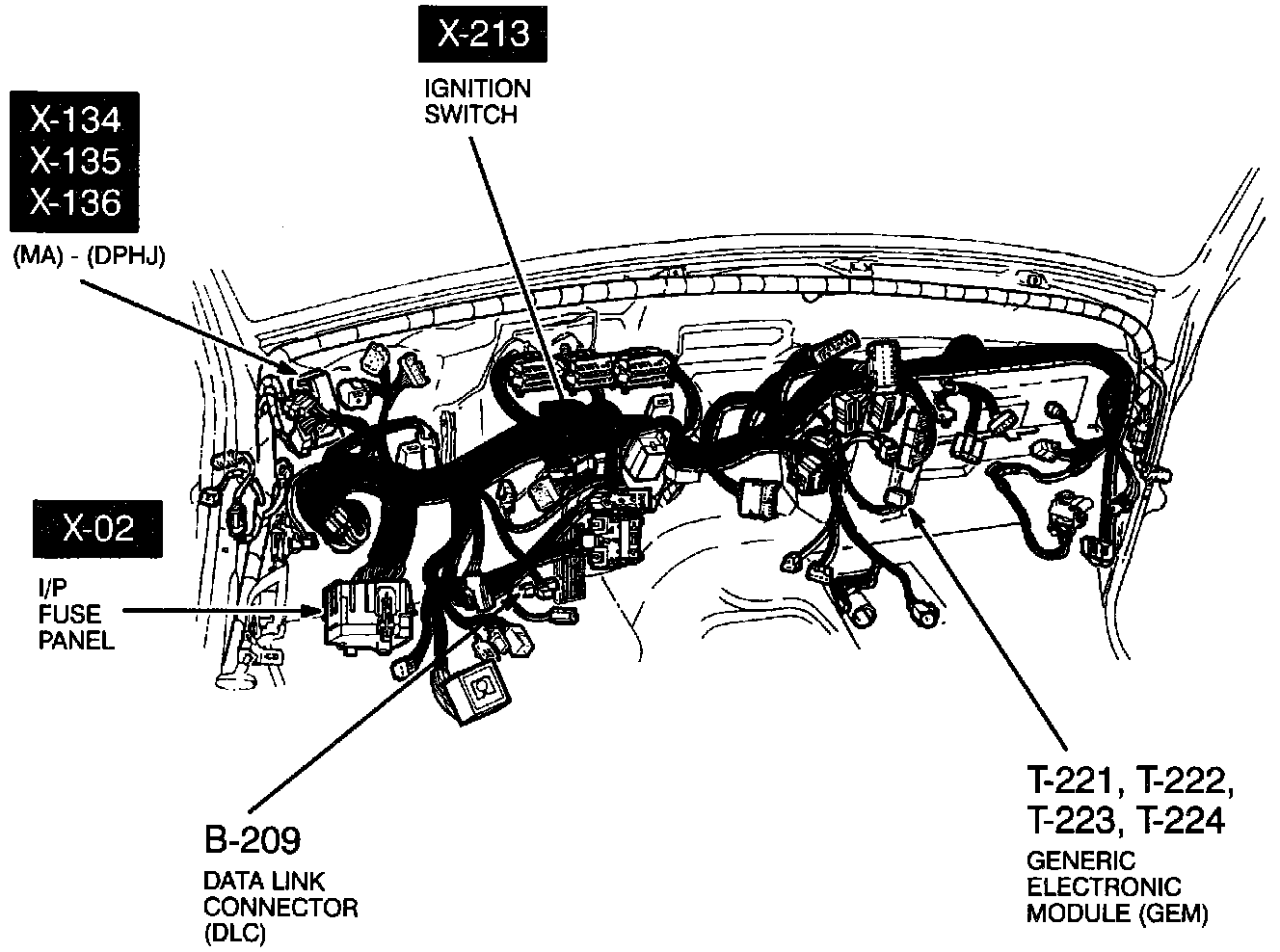 X-213
IGNITION SWITCH

X-134
X-135
X-136
(MA) - (DPHJ)

X-02
I/P FUSE PANEL

B-209
DATA LINK CONNECTOR (DLC)

T-221, T-222, T-223, T-224
GENERIC ELECTRONIC MODULE (GEM)