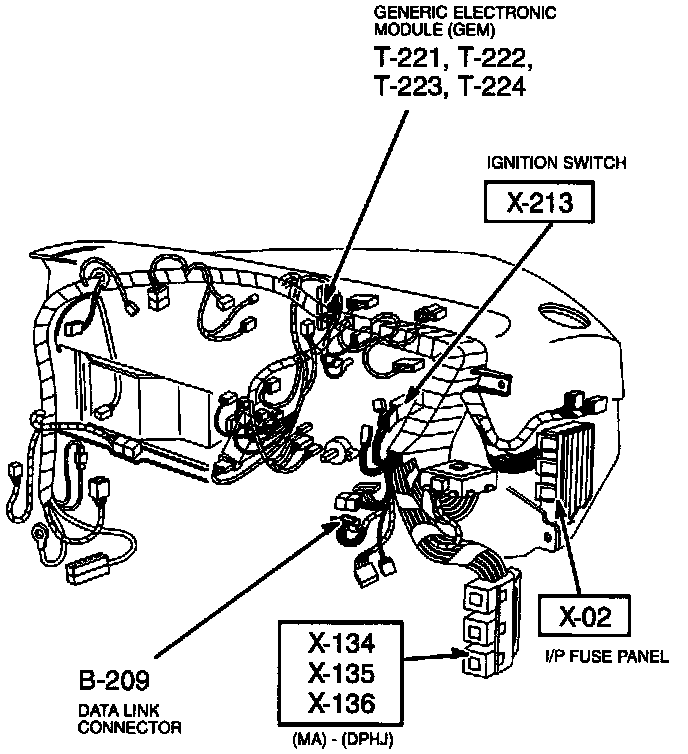 GENERIC ELECTRONIC MODULE (GEM)
T-221, T-222, T-223, T-224

IGNITION SWITCH
X-213

X-02
I/P FUSE PANEL

X-134
X-135
X-136
(MA) - (DPHJ)

B-209
DATA LINK CONNECTOR