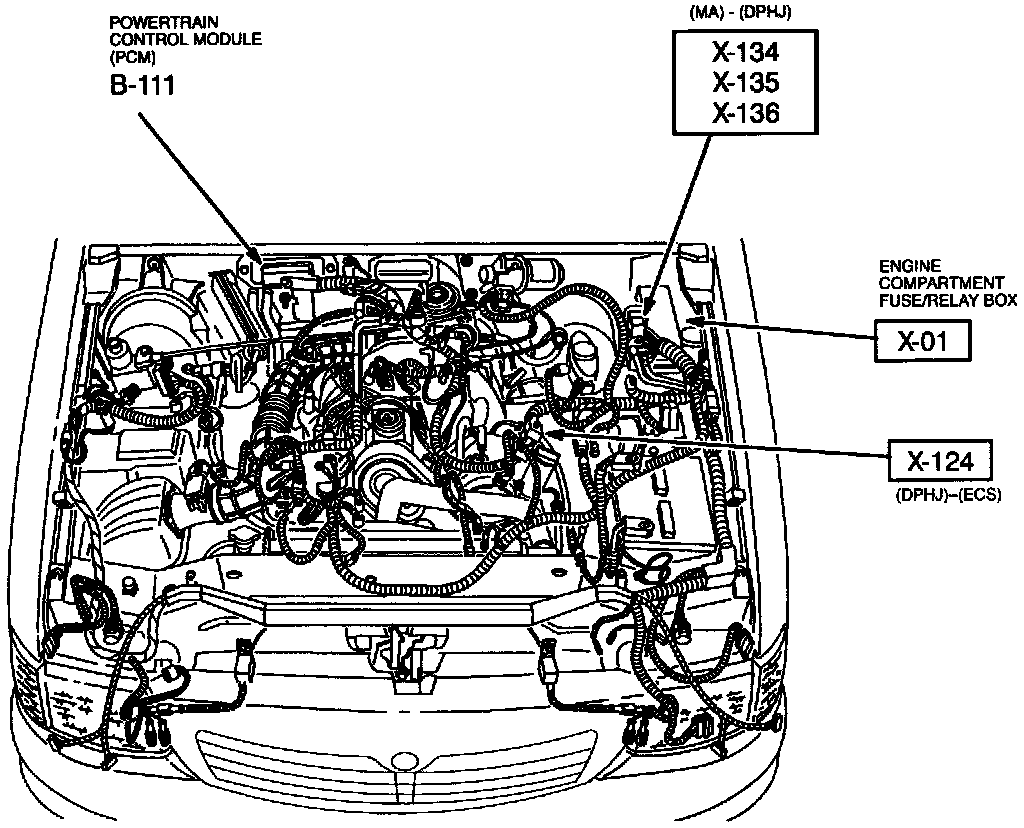 POWERTRAIN CONTROL MODULE (PCM)
B-111

(MA) - (DPHJ)
X-134
X-135
X-136

ENGINE COMPARTMENT FUSE/RELAY BOX
X-01

X-124
(DPHJ)–(ECS)