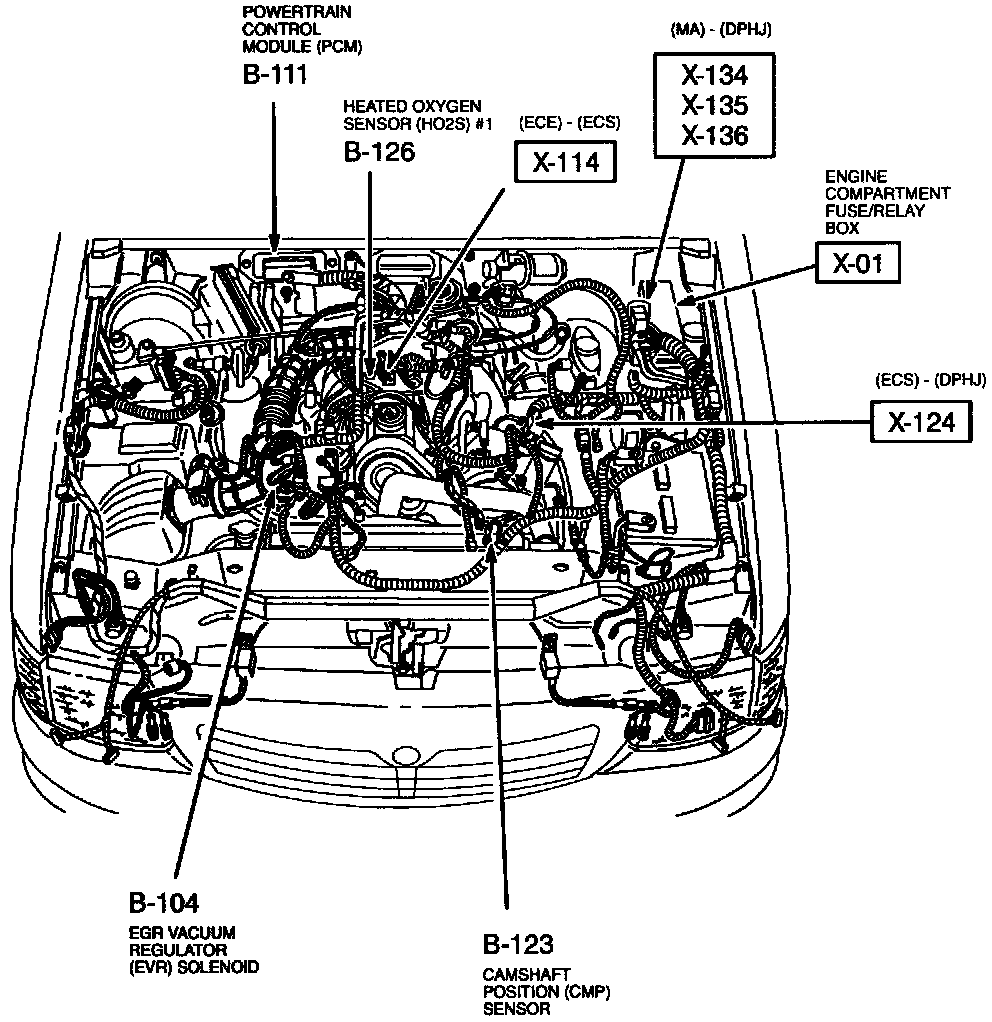 POWERTRAIN CONTROL MODULE (PCM)
B-111

HEATED OXYGEN SENSOR (HO2S) #1
B-126

(ECE) - (ECS)
X-114

(MA) - (DPHJ)
X-134
X-135
X-136

ENGINE COMPARTMENT FUSE/RELAY BOX
X-01

(ECS) - (DPHJ)
X-124

B-104
EGR VACUUM REGULATOR (EVR) SOLENOID

B-123
CAMSHAFT POSITION (CMP) SENSOR