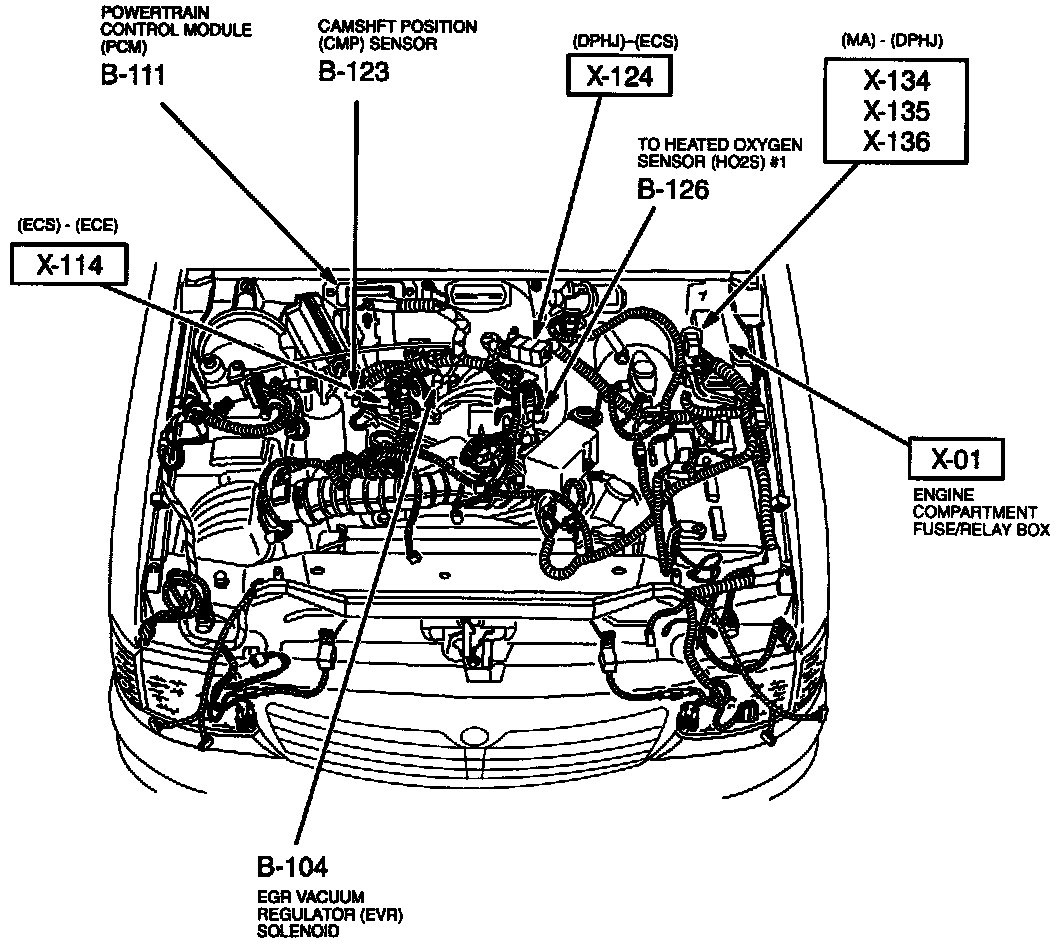 POWERTRAIN CONTROL MODULE (PCM)
B-111

CAMSHFT POSITION (CMP) SENSOR
B-123

(DPHJ)–(ECS)
X-124

(MA) - (DPHJ)
X-134
X-135
X-136

TO HEATED OXYGEN SENSOR (HO2S) #1
B-126

(ECS) - (ECE)
X-114

X-01
ENGINE COMPARTMENT FUSE/RELAY BOX

B-104
EGR VACUUM REGULATOR (EVR) SOLENOID