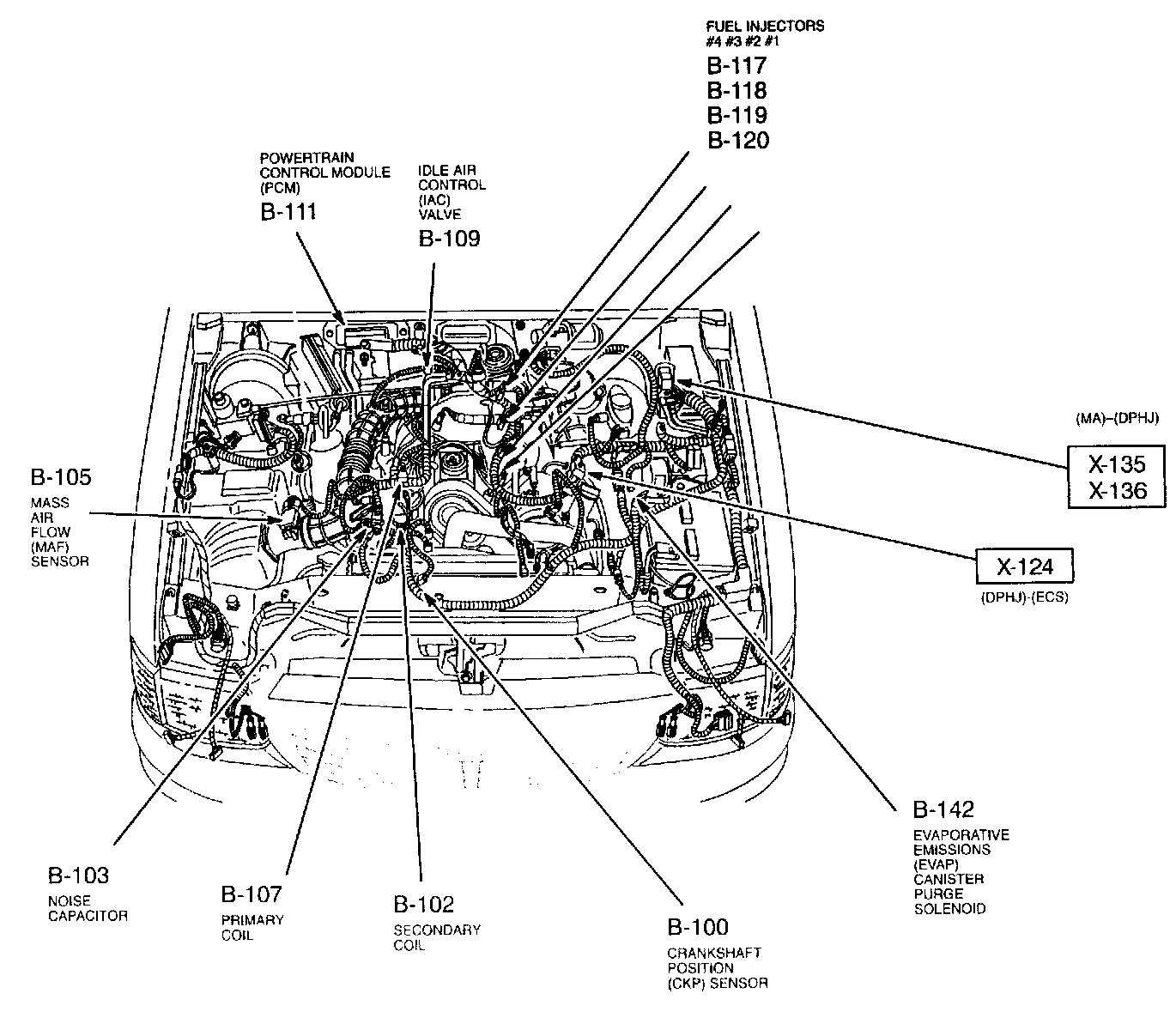 FUEL INJECTORS
#4 #3 #2 #1
B-117
B-118
B-119
B-120

POWERTRAIN CONTROL MODULE (PCM)
B-111

IDLE AIR CONTROL (IAC) VALVE
B-109

(MA)–(DPHJ)

X-135
X-136

B-105
MASS AIR FLOW (MAF) SENSOR

X-124
(DPHJ)-(ECS)

B-142
EVAPORATIVE EMISSIONS (EVAP) CANISTER PURGE SOLENOID

B-103
NOISE CAPACITOR

B-107
PRIMARY COIL

B-102
SECONDARY COIL

B-100
CRANKSHAFT POSITION (CKP) SENSOR