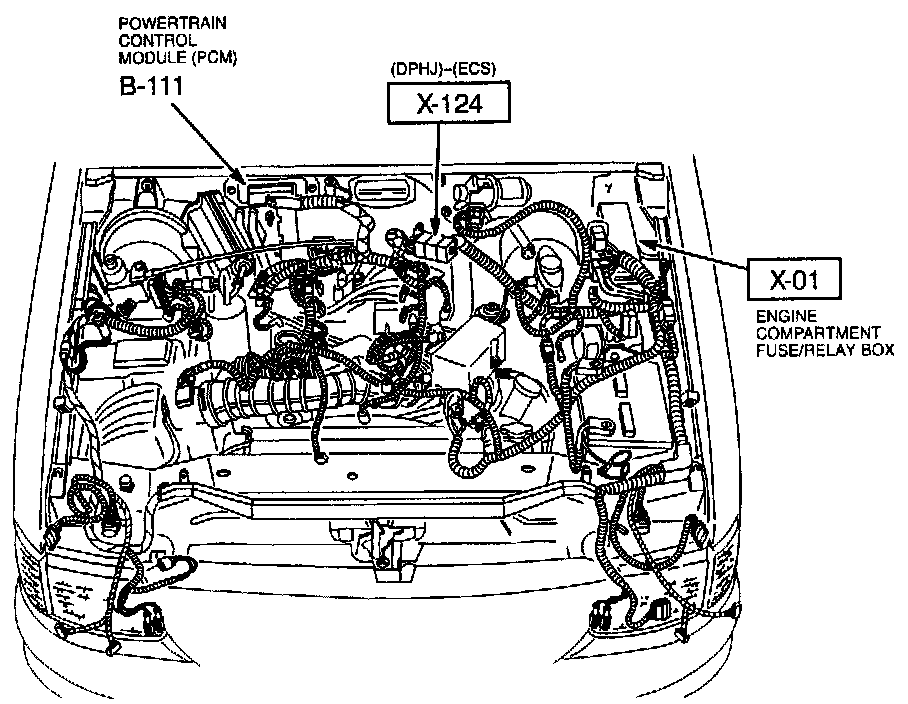 POWERTRAIN CONTROL MODULE (PCM)

B-111

(DPHJ)-(ECS)

X-124

X-01

ENGINE COMPARTMENT FUSE/RELAY BOX