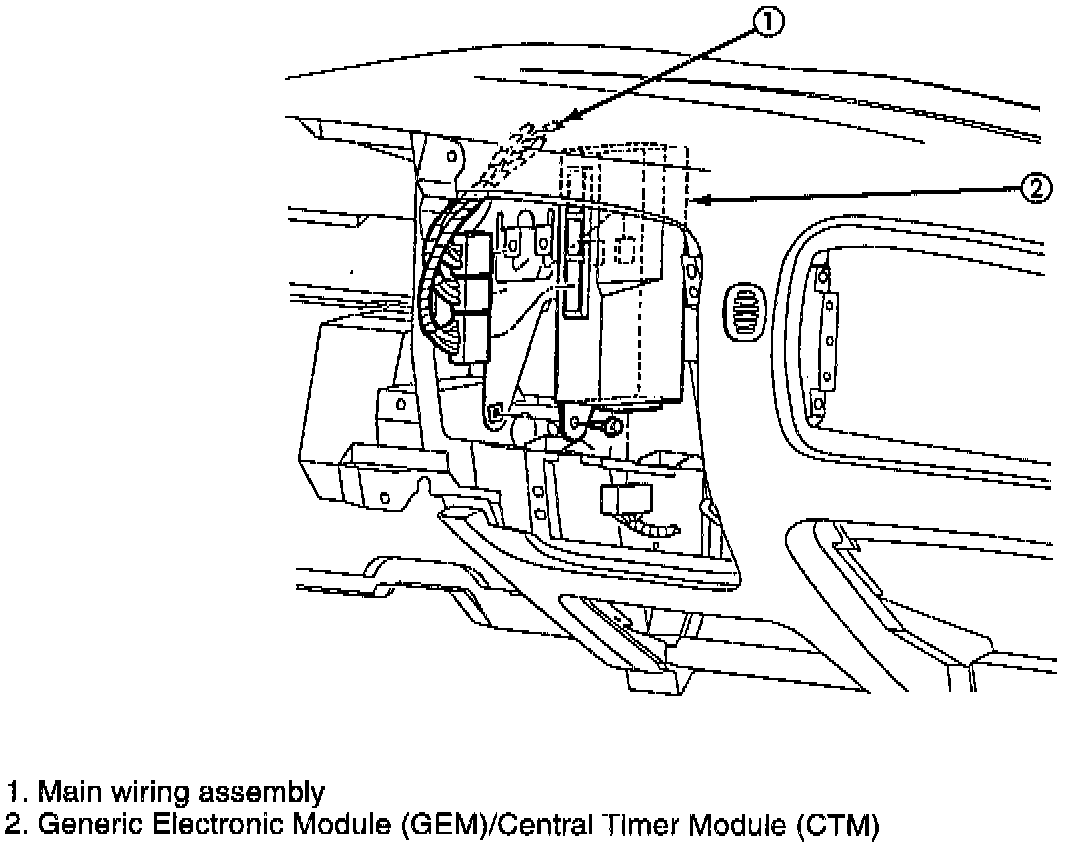 1

2

1. Main wiring assembly
2. Generic Electronic Module (GEM)/Central Timer Module (CTM)