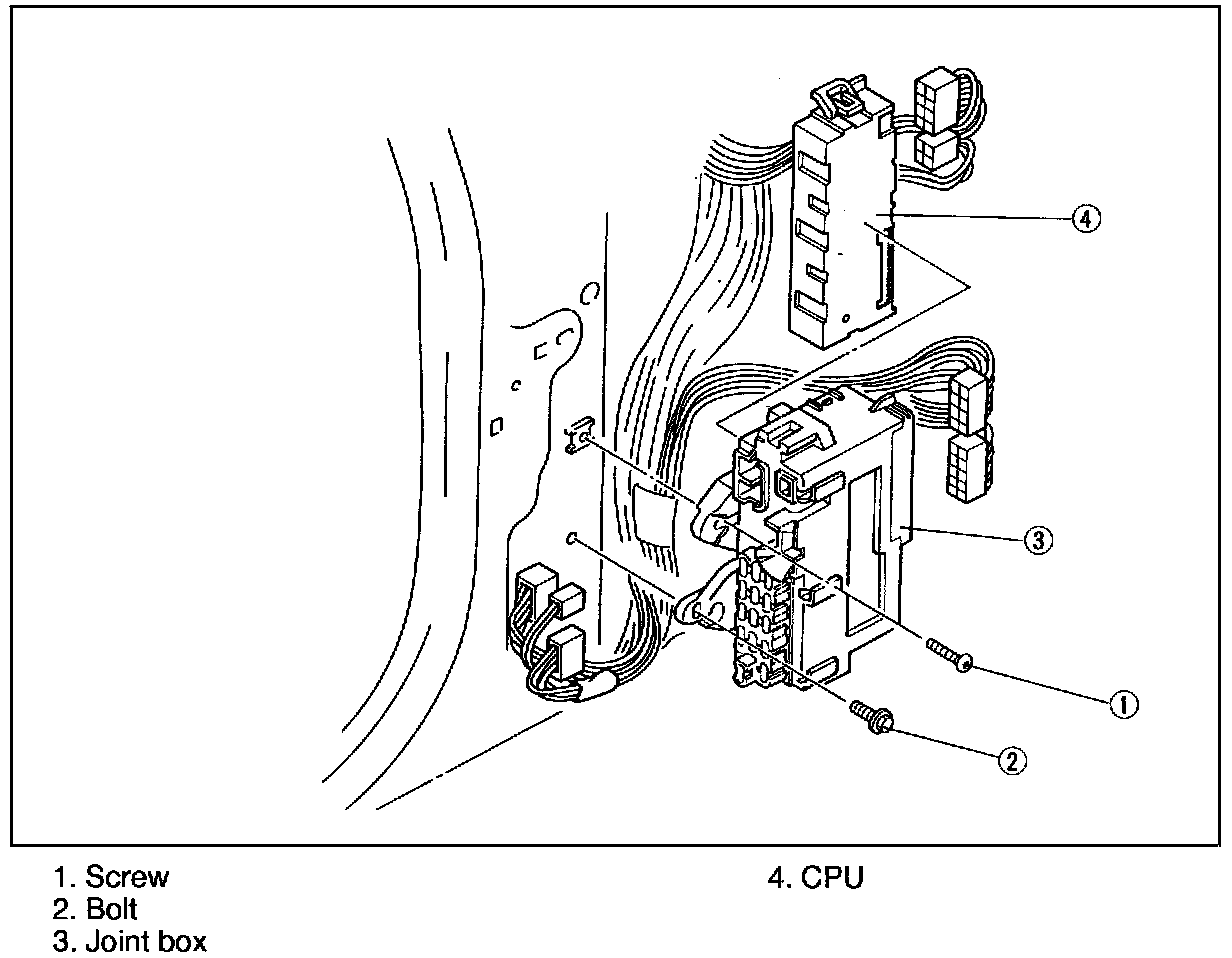 ④
③
①
②

1. Screw
2. Bolt
3. Joint box

4. CPU