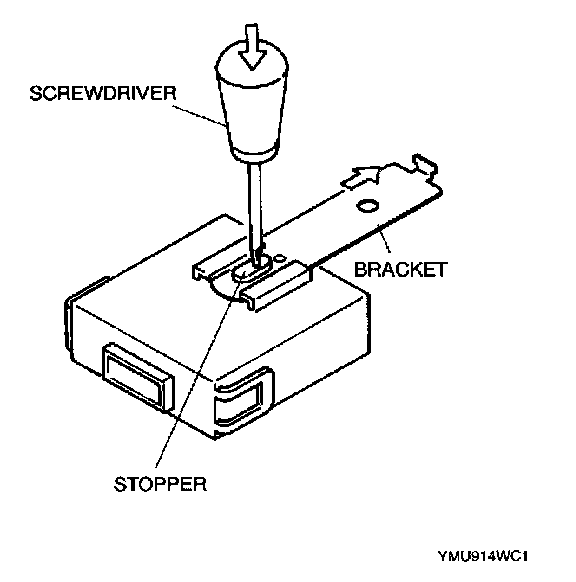 SCREWDRIVER

BRACKET

STOPPER

YMU914WC1