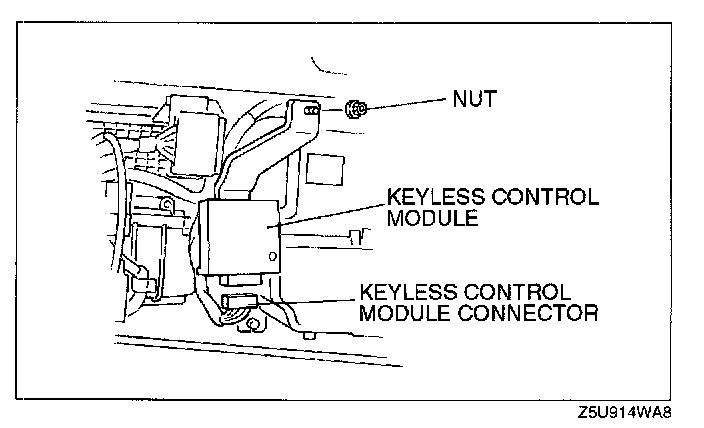 NUT

KEYLESS CONTROL MODULE

KEYLESS CONTROL MODULE CONNECTOR

Z5U914WA8