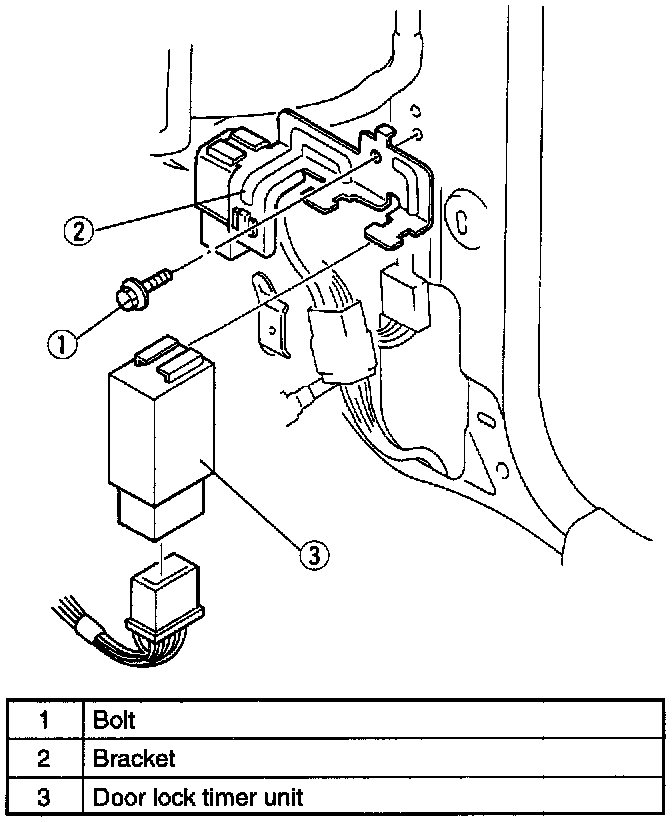 2

1

3

| 1 | Bolt |
|---|---|
| 2 | Bracket |
| 3 | Door lock timer unit |