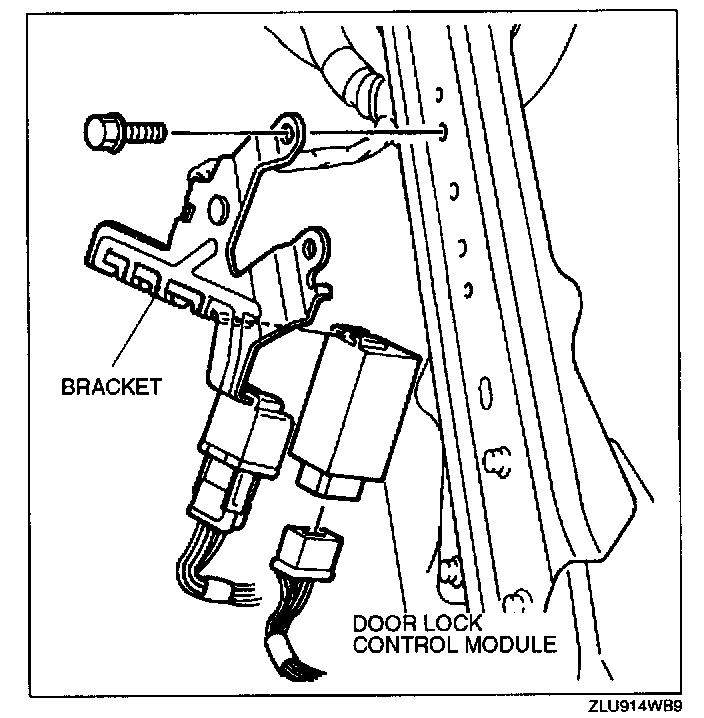 BRACKET

DOOR LOCK
CONTROL MODULE

ZLU914WB9