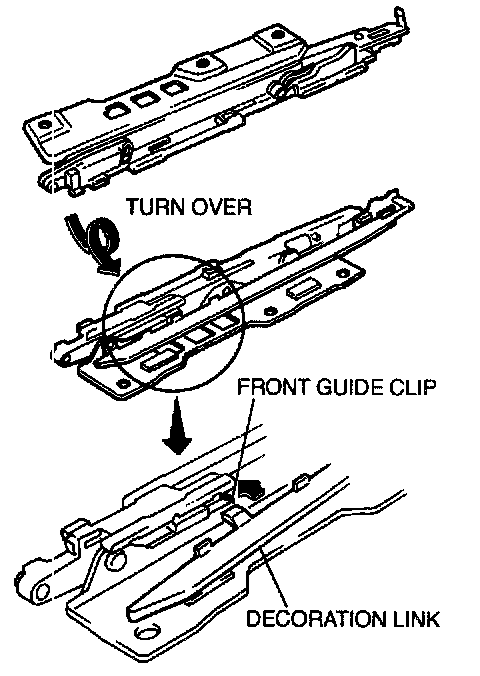 TURN OVER

FRONT GUIDE CLIP

DECORATION LINK