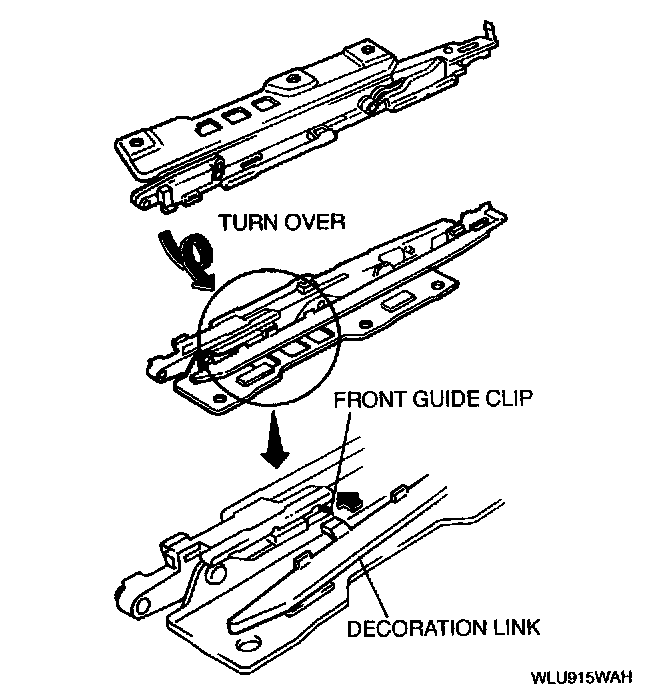 TURN OVER

FRONT GUIDE CLIP

DECORATION LINK

WLU915WAH